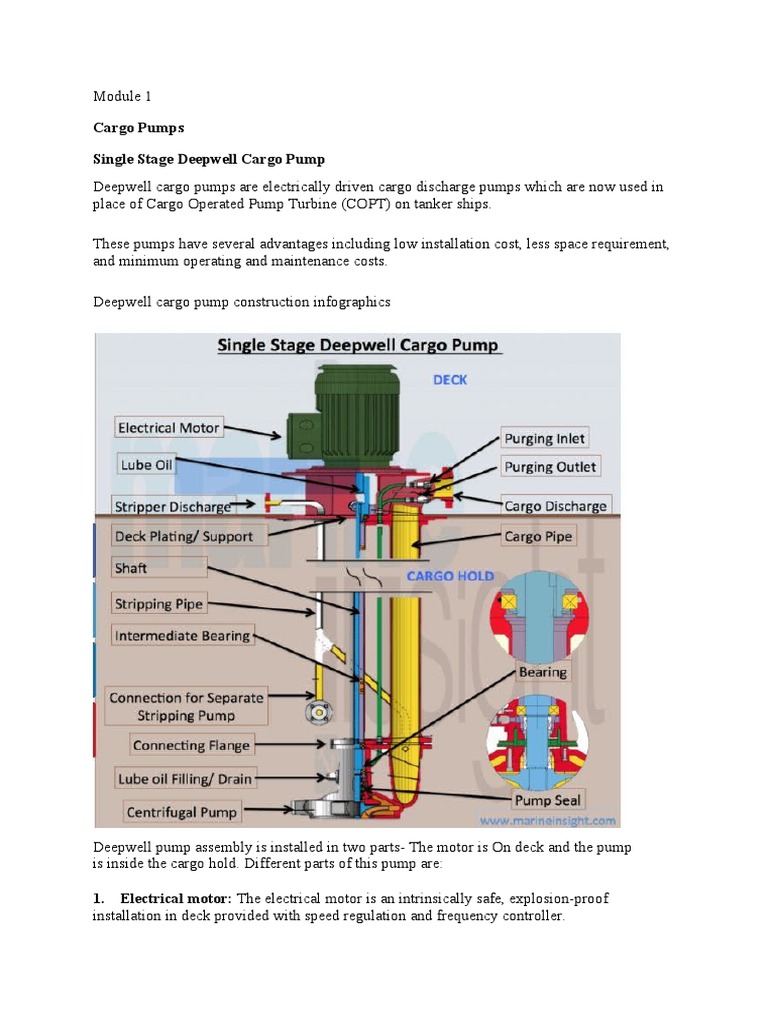 Module 1

Cargo Pumps

Single Stage Deepwell Cargo Pump

Deepwell cargo pumps are electrically driven cargo discharge pumps which are now used in place of Cargo Operated Pump Turbine (COPT) on tanker ships.

These pumps have several advantages including low installation cost, less space requirement, and minimum operating and maintenance costs.

Deepwell cargo pump construction infographics

Single Stage Deepwell Cargo Pump

DECK

Electrical Motor

Lube Oil

Stripper Discharge

Deck Plating/ Support

Shaft

Stripping Pipe

Intermediate Bearing

Connection for Separate Stripping Pump

Connecting Flange

Lube oil Filling/ Drain

Centrifugal Pump

Purging Inlet

Purging Outlet

Cargo Discharge

Cargo Pipe

CARGO HOLD

Bearing

Pump Seal

www.marineinsight.com

Deepwell pump assembly is installed in two parts- The motor is On deck and the pump is inside the cargo hold. Different parts of this pump are:

1. Electrical motor: The electrical motor is an intrinsically safe, explosion-proof installation in deck provided with speed regulation and frequency controller.