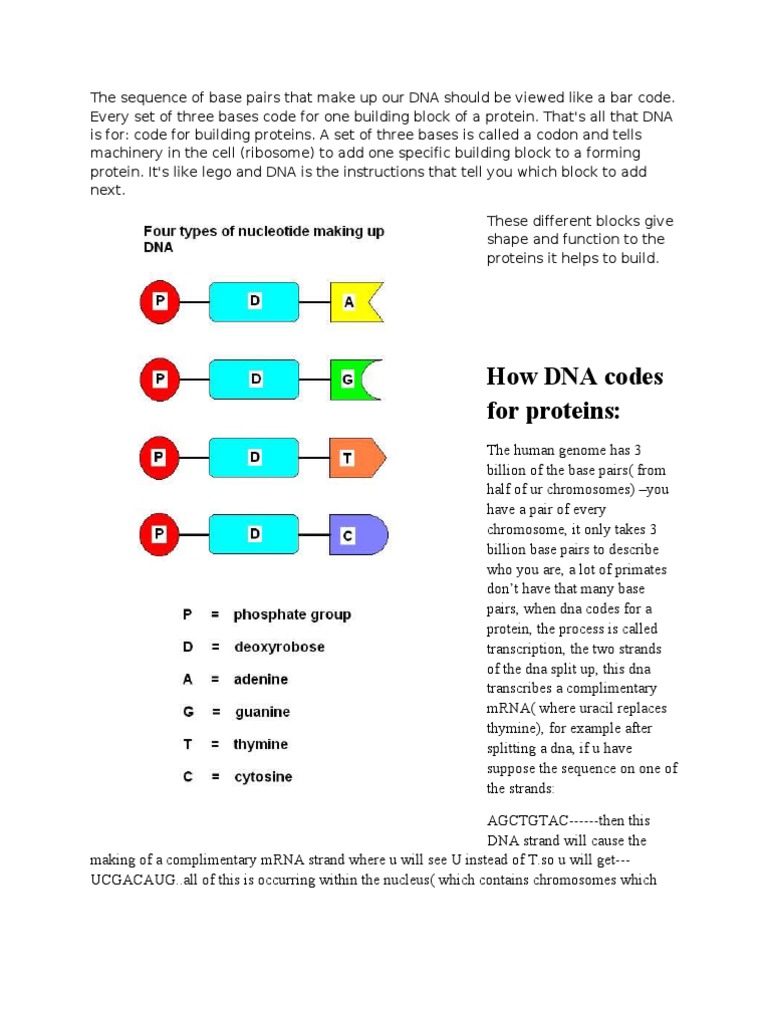 The sequence of base pairs that make up our DNA should be viewed like a bar code. Every set of three bases code for one building block of a protein. That's all that DNA is for: code for building proteins. A set of three bases is called a codon and tells machinery in the cell (ribosome) to add one specific building block to a forming protein. It's like lego and DNA is the instructions that tell you which block to add next.

Four types of nucleotide making up DNA

P D A

P D G

P D T

P D C

P = phosphate group
D = deoxyrobose
A = adenine
G = guanine
T = thymine
C = cytosine

These different blocks give shape and function to the proteins it helps to build.

How DNA codes for proteins:

The human genome has 3 billion of the base pairs( from half of ur chromosomes) –you have a pair of every chromosome, it only takes 3 billion base pairs to describe who you are, a lot of primates don't have that many base pairs, when dna codes for a protein, the process is called transcription, the two strands of the dna split up, this dna transcribes a complimentary mRNA( where uracil replaces thymine), for example after splitting a dna, if u have suppose the sequence on one of the strands:

AGCTGTAC------then this DNA strand will cause the making of a complimentary mRNA strand where u will see U instead of T.so u will get---UCGACAUG..all of this is occurring within the nucleus( which contains chromosomes which