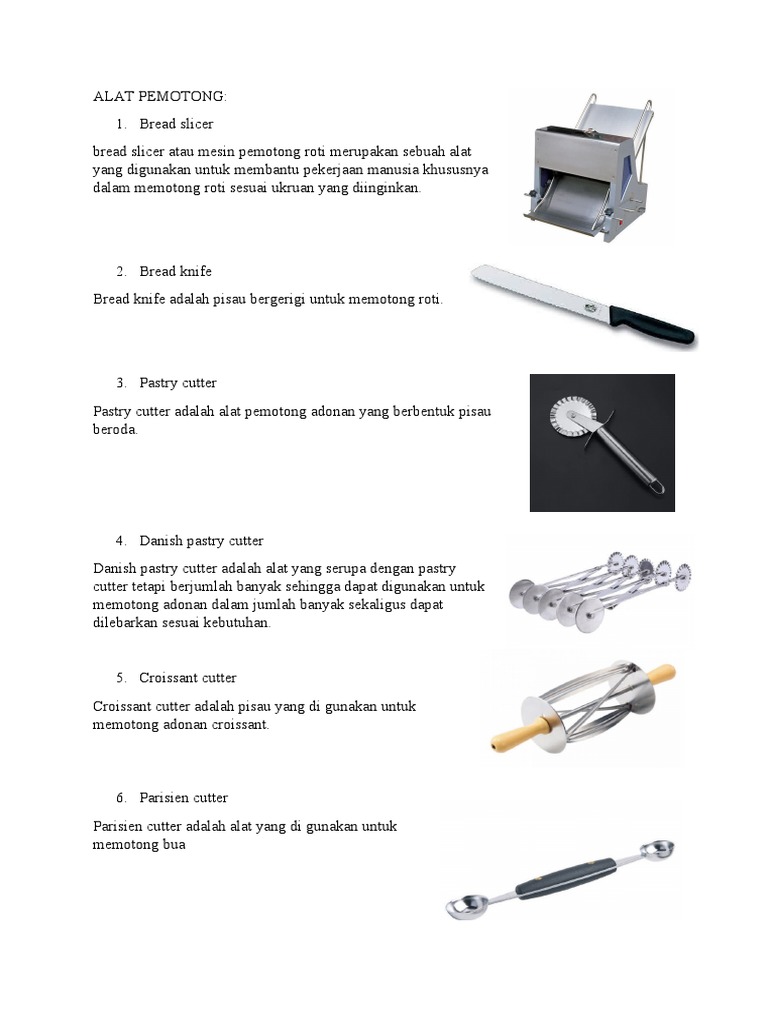 ALAT PEMOTONG:

1. Bread slicer

bread slicer atau mesin pemotong roti merupakan sebuah alat yang digunakan untuk membantu pekerjaan manusia khususnya dalam memotong roti sesuai ukruan yang diinginkan.

2. Bread knife

Bread knife adalah pisau bergerigi untuk memotong roti.

3. Pastry cutter

Pastry cutter adalah alat pemotong adonan yang berbentuk pisau beroda.

4. Danish pastry cutter

Danish pastry cutter adalah alat yang serupa dengan pastry cutter tetapi berjumlah banyak sehingga dapat digunakan untuk memotong adonan dalam jumlah banyak sekaligus dapat dilebarkan sesuai kebutuhan.

5. Croissant cutter

Croissant cutter adalah pisau yang di gunakan untuk memotong adonan croissant.

6. Parisien cutter

Parisien cutter adalah alat yang di gunakan untuk memotong bua