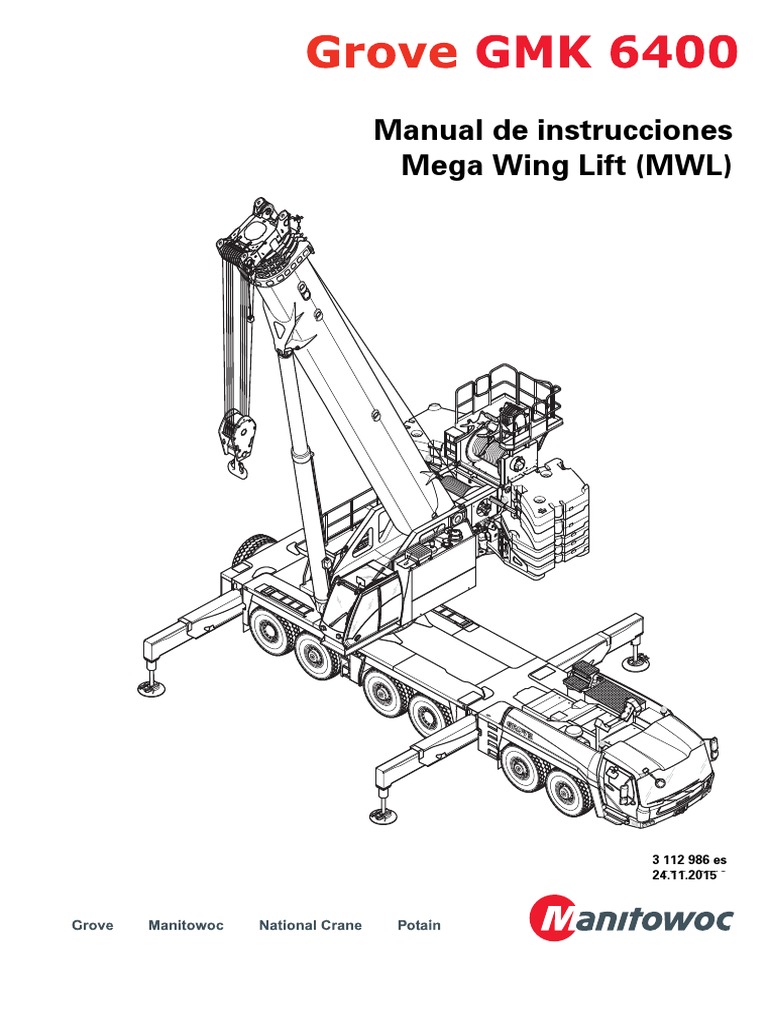 Grove GMK 6400

Manual de instrucciones
Mega Wing Lift (MWL)

3 112 986 es
24.11.2015

Grove Manitowoc National Crane Potain

Manitowoc