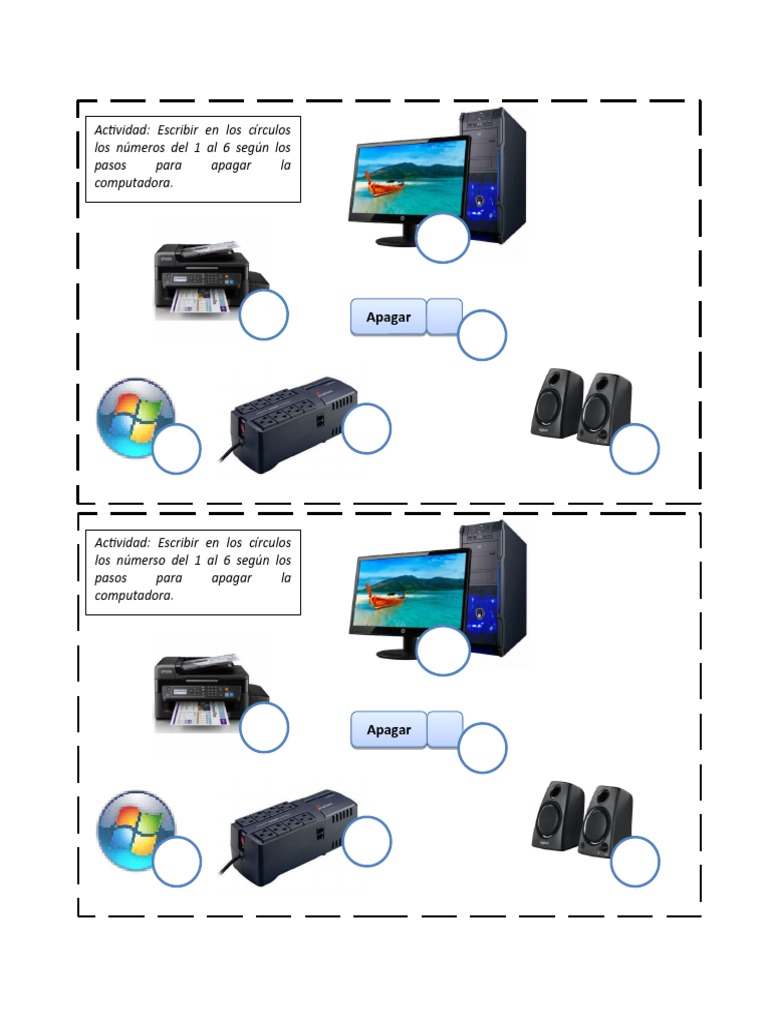 Actividad: Escribir en los círculos los números del 1 al 6 según los pasos para apagar la computadora.

Apagar

Actividad: Escribir en los círculos los númerso del 1 al 6 según los pasos para apagar la computadora.

Apagar