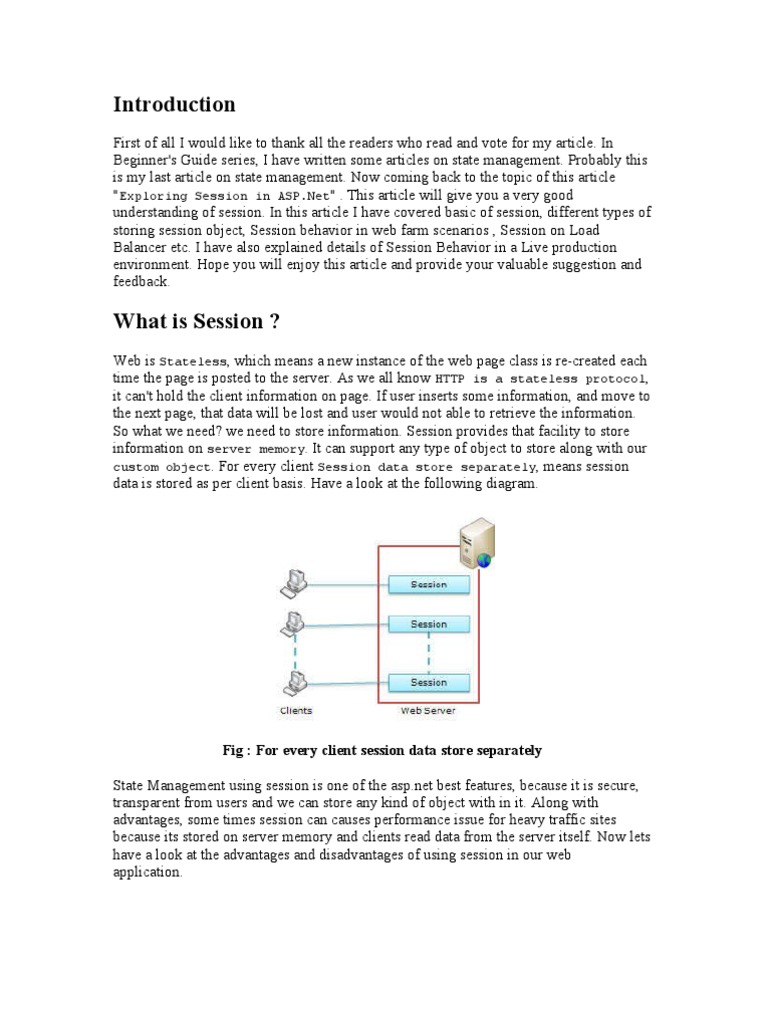 Introduction

First of all I would like to thank all the readers who read and vote for my article. In Beginner's Guide series, I have written some articles on state management. Probably this is my last article on state management. Now coming back to the topic of this article "Exploring Session in ASP.Net" . This article will give you a very good understanding of session. In this article I have covered basic of session, different types of storing session object, Session behavior in web farm scenarios , Session on Load Balancer etc. I have also explained details of Session Behavior in a Live production environment. Hope you will enjoy this article and provide your valuable suggestion and feedback.

What is Session ?

Web is Stateless, which means a new instance of the web page class is re-created each time the page is posted to the server. As we all know HTTP is a stateless protocol, it can't hold the client information on page. If user inserts some information, and move to the next page, that data will be lost and user would not able to retrieve the information. So what we need? we need to store information. Session provides that facility to store information on server memory. It can support any type of object to store along with our custom object. For every client Session data store separately, means session data is stored as per client basis. Have a look at the following diagram.

Session
Session
Session
Clients
Web Server

Fig : For every client session data store separately

State Management using session is one of the asp.net best features, because it is secure, transparent from users and we can store any kind of object with in it. Along with advantages, some times session can causes performance issue for heavy traffic sites because its stored on server memory and clients read data from the server itself. Now lets have a look at the advantages and disadvantages of using session in our web application.