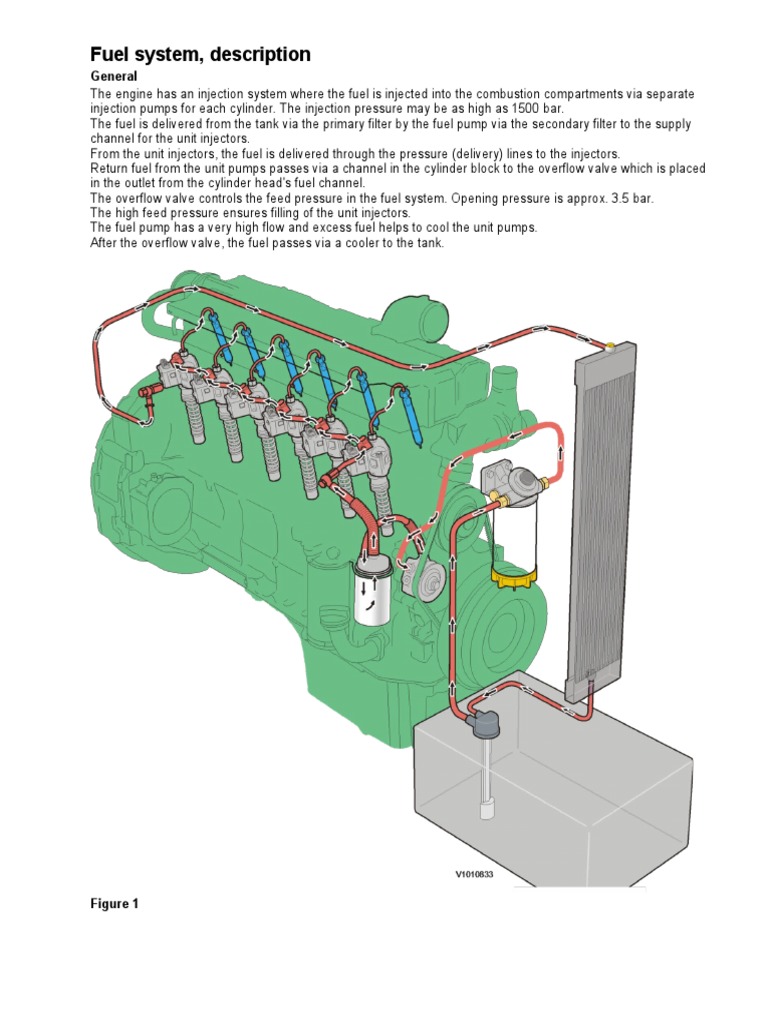 Fuel system, description

General

The engine has an injection system where the fuel is injected into the combustion compartments via separate injection pumps for each cylinder. The injection pressure may be as high as 1500 bar.
The fuel is delivered from the tank via the primary filter by the fuel pump via the secondary filter to the supply channel for the unit injectors.
From the unit injectors, the fuel is delivered through the pressure (delivery) lines to the injectors.
Return fuel from the unit pumps passes via a channel in the cylinder block to the overflow valve which is placed in the outlet from the cylinder head's fuel channel.
The overflow valve controls the feed pressure in the fuel system. Opening pressure is approx. 3.5 bar.
The high feed pressure ensures filling of the unit injectors.
The fuel pump has a very high flow and excess fuel helps to cool the unit pumps.
After the overflow valve, the fuel passes via a cooler to the tank.

V1010833

Figure 1