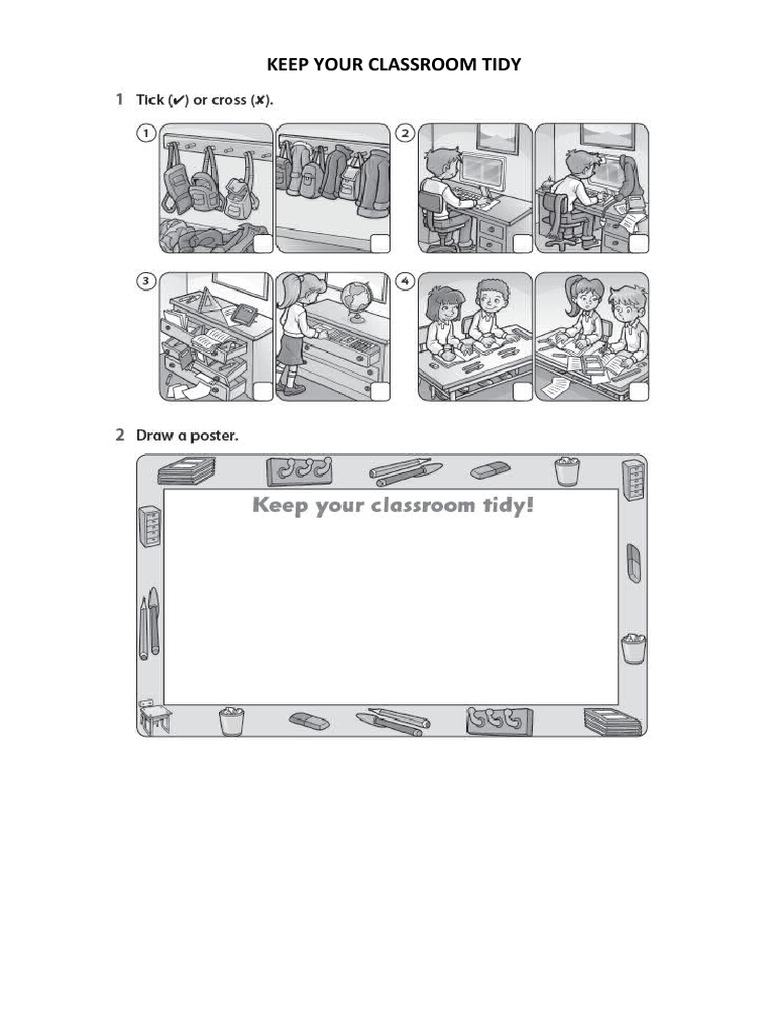 KEEP YOUR CLASSROOM TIDY

1 Tick (✔) or cross (✘).

1

2

3

4

2 Draw a poster.

Keep your classroom tidy!