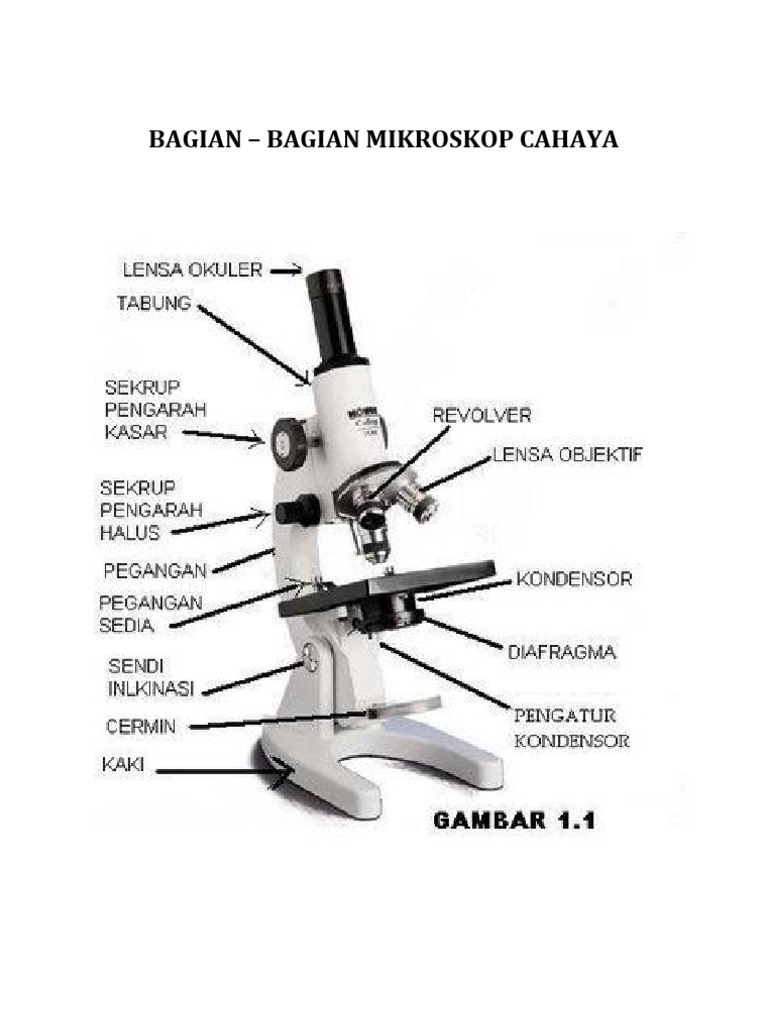 BAGIAN – BAGIAN MIKROSKOP CAHAYA

LENSA OKULER

TABUNG

SEKRUP PENGARAH KASAR

SEKRUP PENGARAH HALUS

PEGANGAN

PEGANGAN SEDIA

SENDI INLKINASI

CERMIN

KAKI

REVOLVER

LENSA OBJEKTIF

KONDENSOR

DIAFRAGMA

PENGATUR KONDENSOR

GAMBAR 1.1