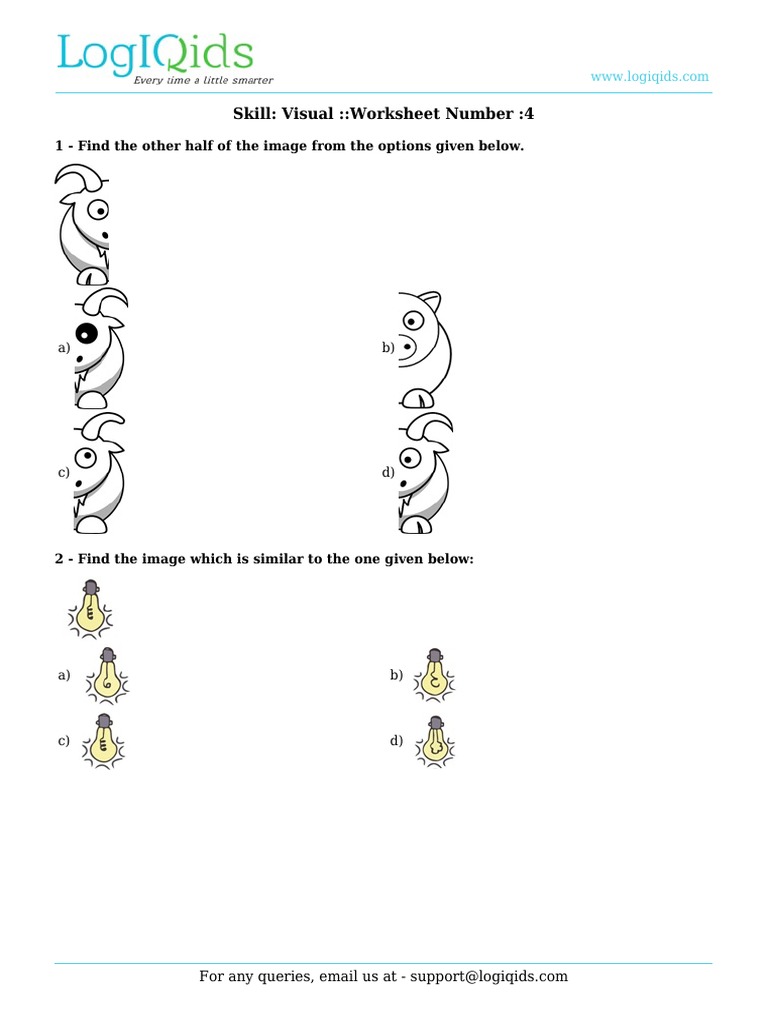 LogIQids
Every time a little smarter

www.logiqids.com

Skill: Visual ::Worksheet Number :4

1 - Find the other half of the image from the options given below.

a)

b)

c)

d)

2 - Find the image which is similar to the one given below:

a)

b)

c)

d)

For any queries, email us at - support@logiqids.com