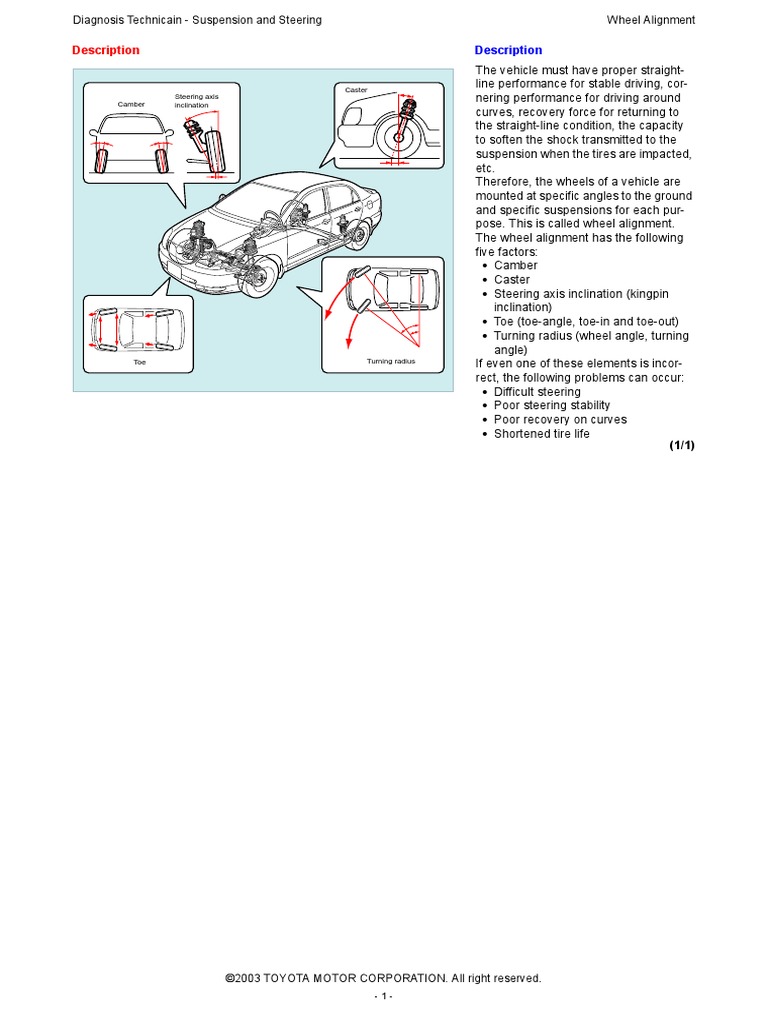 Diagnosis Technicain - Suspension and Steering

Wheel Alignment

Description

Camber

Steering axis inclination

Caster

Toe

Turning radius

Description

The vehicle must have proper straight-line performance for stable driving, cornering performance for driving around curves, recovery force for returning to the straight-line condition, the capacity to soften the shock transmitted to the suspension when the tires are impacted, etc.
Therefore, the wheels of a vehicle are mounted at specific angles to the ground and specific suspensions for each purpose. This is called wheel alignment.
The wheel alignment has the following five factors:
• Camber
• Caster
• Steering axis inclination (kingpin inclination)
• Toe (toe-angle, toe-in and toe-out)
• Turning radius (wheel angle, turning angle)
If even one of these elements is incorrect, the following problems can occur:
• Difficult steering
• Poor steering stability
• Poor recovery on curves
• Shortened tire life

(1/1)

©2003 TOYOTA MOTOR CORPORATION. All right reserved.

- 1 -