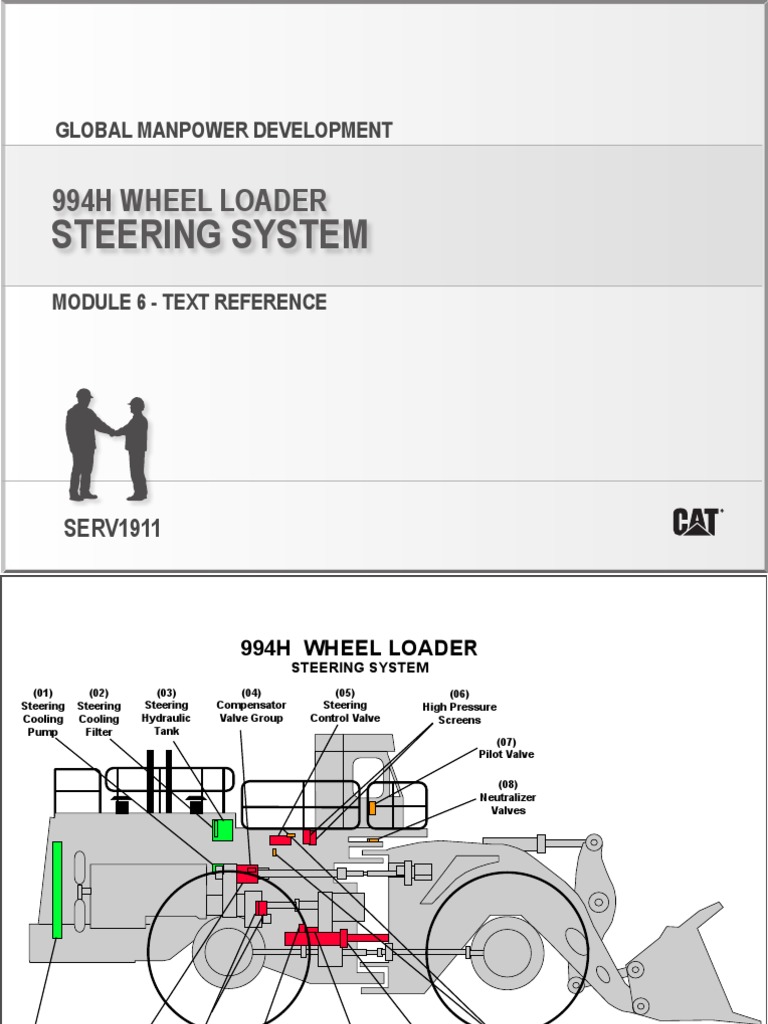 GLOBAL MANPOWER DEVELOPMENT

994H WHEEL LOADER
STEERING SYSTEM

MODULE 6 - TEXT REFERENCE

SERV1911

CAT

994H WHEEL LOADER
STEERING SYSTEM

(01) Steering Cooling Pump

(02) Steering Cooling Filter

(03) Steering Hydraulic Tank

(04) Compensator Valve Group

(05) Steering Control Valve

(06) High Pressure Screens

(07) Pilot Valve

(08) Neutralizer Valves