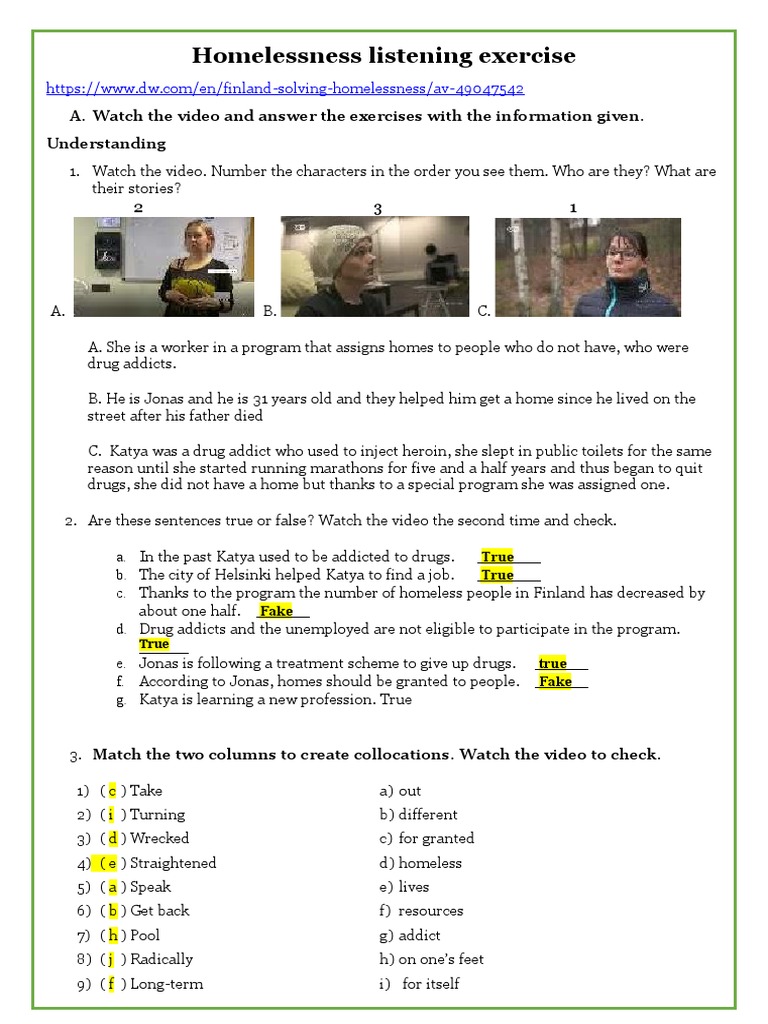 Homelessness listening exercise

https://www.dw.com/en/finland-solving-homelessness/av-49047542

A. Watch the video and answer the exercises with the information given.

Understanding

1. Watch the video. Number the characters in the order you see them. Who are they? What are their stories?

2 3 1

A. B. C.

A. She is a worker in a program that assigns homes to people who do not have, who were drug addicts.

B. He is Jonas and he is 31 years old and they helped him get a home since he lived on the street after his father died

C. Katya was a drug addict who used to inject heroin, she slept in public toilets for the same reason until she started running marathons for five and a half years and thus began to quit drugs, she did not have a home but thanks to a special program she was assigned one.

2. Are these sentences true or false? Watch the video the second time and check.

a. In the past Katya used to be addicted to drugs. True
b. The city of Helsinki helped Katya to find a job. True
c. Thanks to the program the number of homeless people in Finland has decreased by about one half. Fake
d. Drug addicts and the unemployed are not eligible to participate in the program. True
e. Jonas is following a treatment scheme to give up drugs. true
f. According to Jonas, homes should be granted to people. Fake
g. Katya is learning a new profession. True

3. Match the two columns to create collocations. Watch the video to check.

1) ( c ) Take
2) ( i ) Turning
3) ( d ) Wrecked
4) ( e ) Straightened
5) ( a ) Speak
6) ( b ) Get back
7) ( h ) Pool
8) ( j ) Radically
9) ( f ) Long-term

a) out
b) different
c) for granted
d) homeless
e) lives
f) resources
g) addict
h) on one's feet
i) for itself