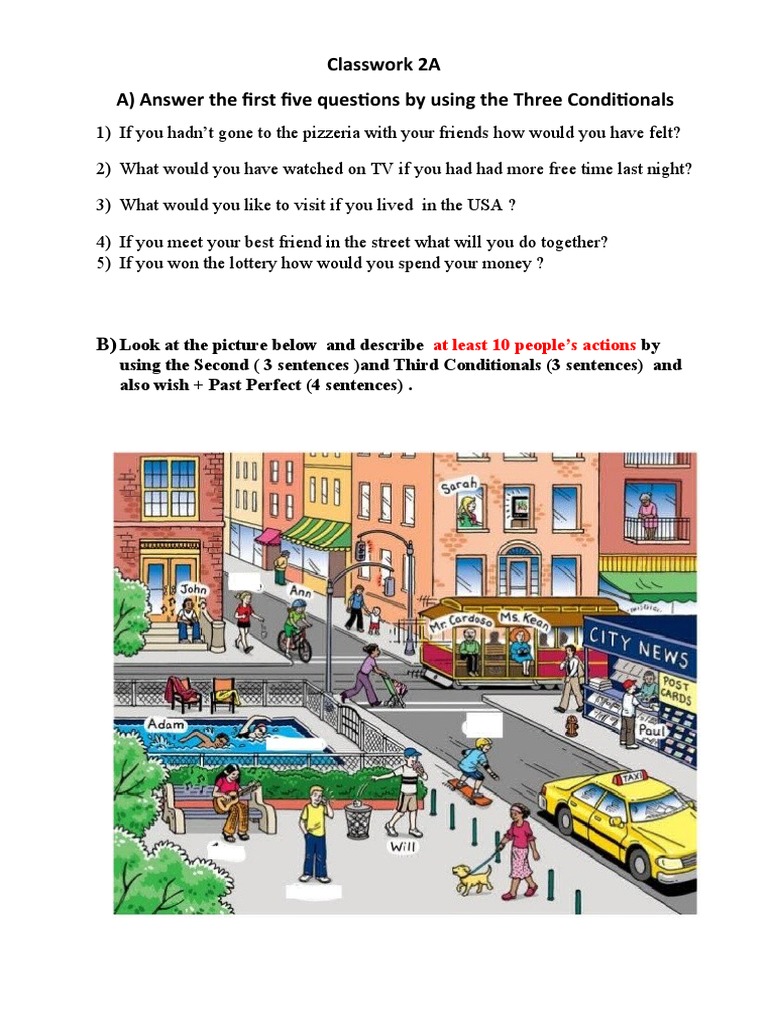 Classwork 2A

A) Answer the first five questions by using the Three Conditionals

1) If you hadn't gone to the pizzeria with your friends how would you have felt?

2) What would you have watched on TV if you had had more free time last night?

3) What would you like to visit if you lived in the USA ?

4) If you meet your best friend in the street what will you do together?
5) If you won the lottery how would you spend your money ?

B) Look at the picture below and describe at least 10 people's actions by using the Second ( 3 sentences )and Third Conditionals (3 sentences) and also wish + Past Perfect (4 sentences) .

Sarah
John
Ann
Mr. Cardoso
Ms. Kean
CITY NEWS
POST CARDS
Paul
Adam
TAXI
Will