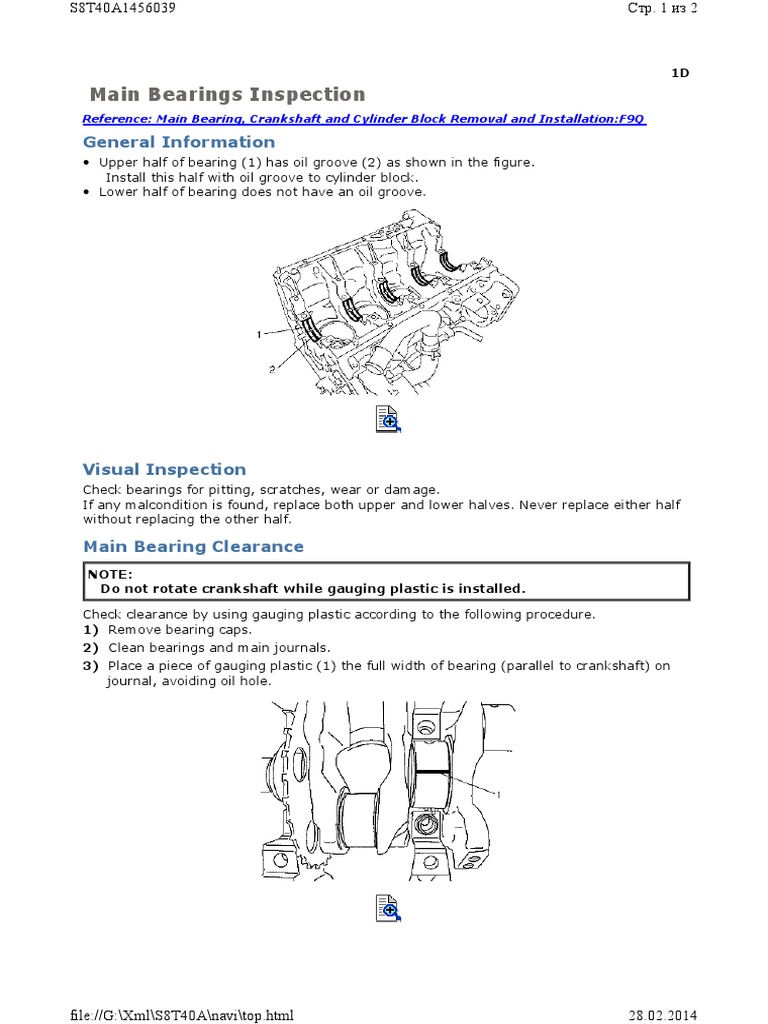 S8T40A1456039

Стр. 1 из 2

1D

Main Bearings Inspection

Reference: Main Bearing, Crankshaft and Cylinder Block Removal and Installation:F9Q

General Information

• Upper half of bearing (1) has oil groove (2) as shown in the figure. Install this half with oil groove to cylinder block.
• Lower half of bearing does not have an oil groove.

1
2

Visual Inspection

Check bearings for pitting, scratches, wear or damage.
If any malcondition is found, replace both upper and lower halves. Never replace either half without replacing the other half.

Main Bearing Clearance

NOTE:
Do not rotate crankshaft while gauging plastic is installed.

Check clearance by using gauging plastic according to the following procedure.
1) Remove bearing caps.
2) Clean bearings and main journals.
3) Place a piece of gauging plastic (1) the full width of bearing (parallel to crankshaft) on journal, avoiding oil hole.

1

file://G:\Xml\S8T40A\navi\top.html

28.02.2014