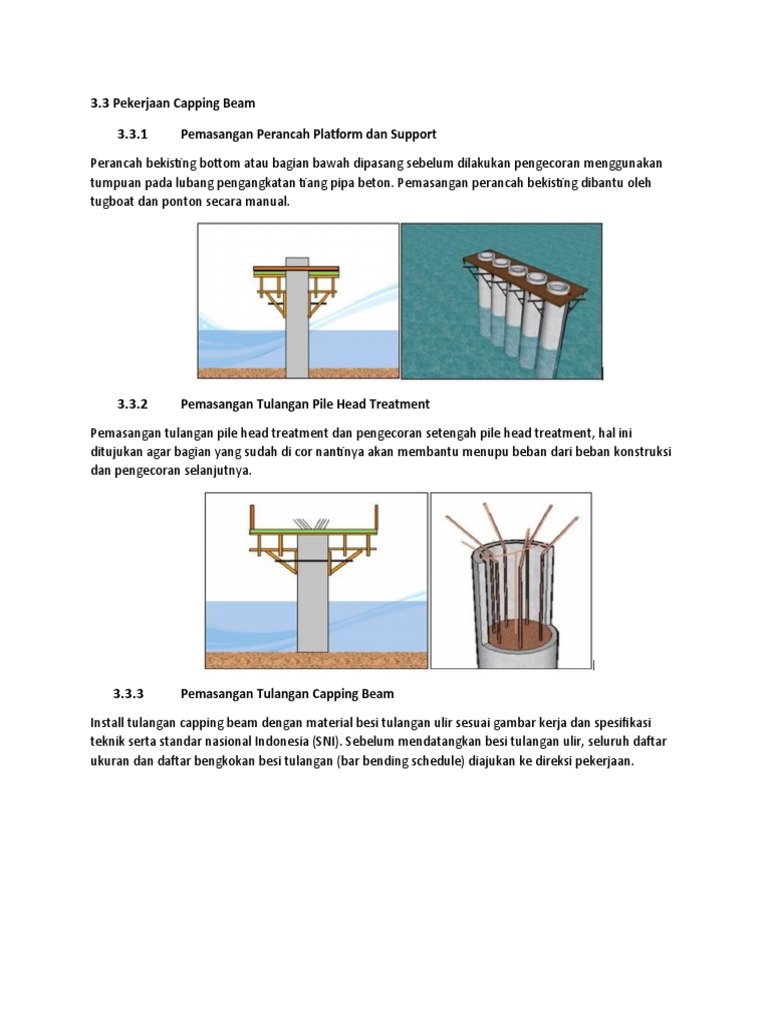 3.3 Pekerjaan Capping Beam

3.3.1 Pemasangan Perancah Platform dan Support

Perancah bekisting bottom atau bagian bawah dipasang sebelum dilakukan pengecoran menggunakan tumpuan pada lubang pengangkatan tiang pipa beton. Pemasangan perancah bekisting dibantu oleh tugboat dan ponton secara manual.

3.3.2 Pemasangan Tulangan Pile Head Treatment

Pemasangan tulangan pile head treatment dan pengecoran setengah pile head treatment, hal ini ditujukan agar bagian yang sudah di cor nantinya akan membantu menupu beban dari beban konstruksi dan pengecoran selanjutnya.

3.3.3 Pemasangan Tulangan Capping Beam

Install tulangan capping beam dengan material besi tulangan ulir sesuai gambar kerja dan spesifikasi teknik serta standar nasional Indonesia (SNI). Sebelum mendatangkan besi tulangan ulir, seluruh daftar ukuran dan daftar bengkokan besi tulangan (bar bending schedule) diajukan ke direksi pekerjaan.