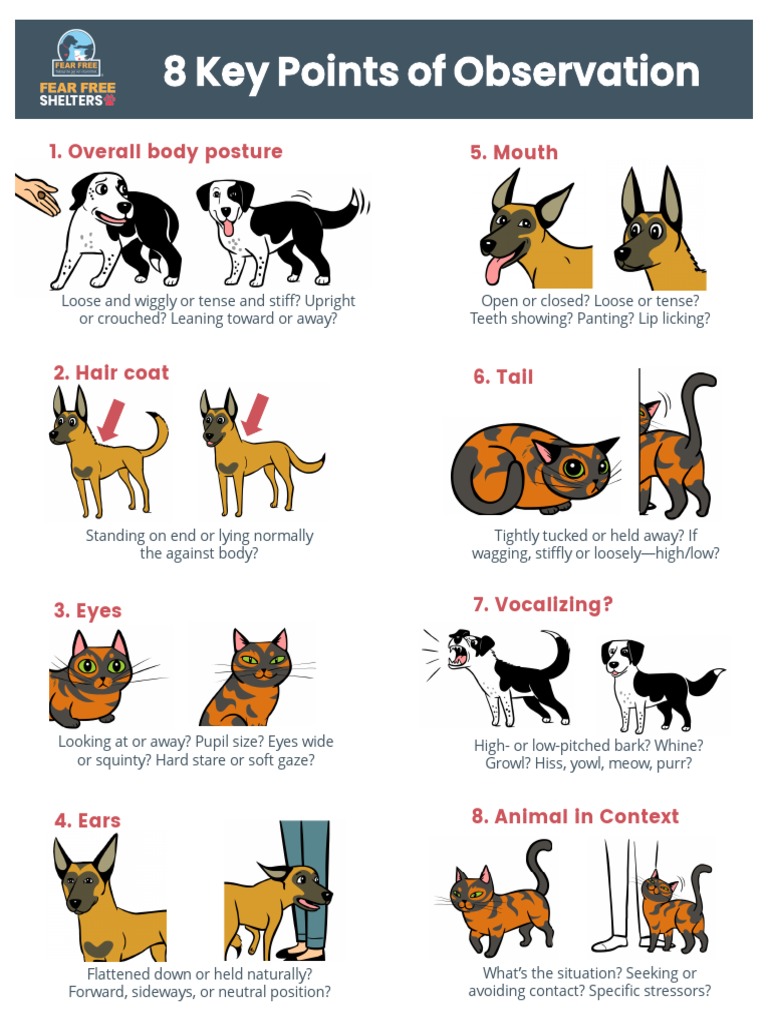 FEAR FREE
FEAR FREE SHELTERS

8 Key Points of Observation

1. Overall body posture

Loose and wiggly or tense and stiff? Upright or crouched? Leaning toward or away?

2. Hair coat

Standing on end or lying normally the against body?

3. Eyes

Looking at or away? Pupil size? Eyes wide or squinty? Hard stare or soft gaze?

4. Ears

Flattened down or held naturally? Forward, sideways, or neutral position?

5. Mouth

Open or closed? Loose or tense? Teeth showing? Panting? Lip licking?

6. Tail

Tightly tucked or held away? If wagging, stiffly or loosely—high/low?

7. Vocalizing?

High- or low-pitched bark? Whine? Growl? Hiss, yowl, meow, purr?

8. Animal in Context

What's the situation? Seeking or avoiding contact? Specific stressors?