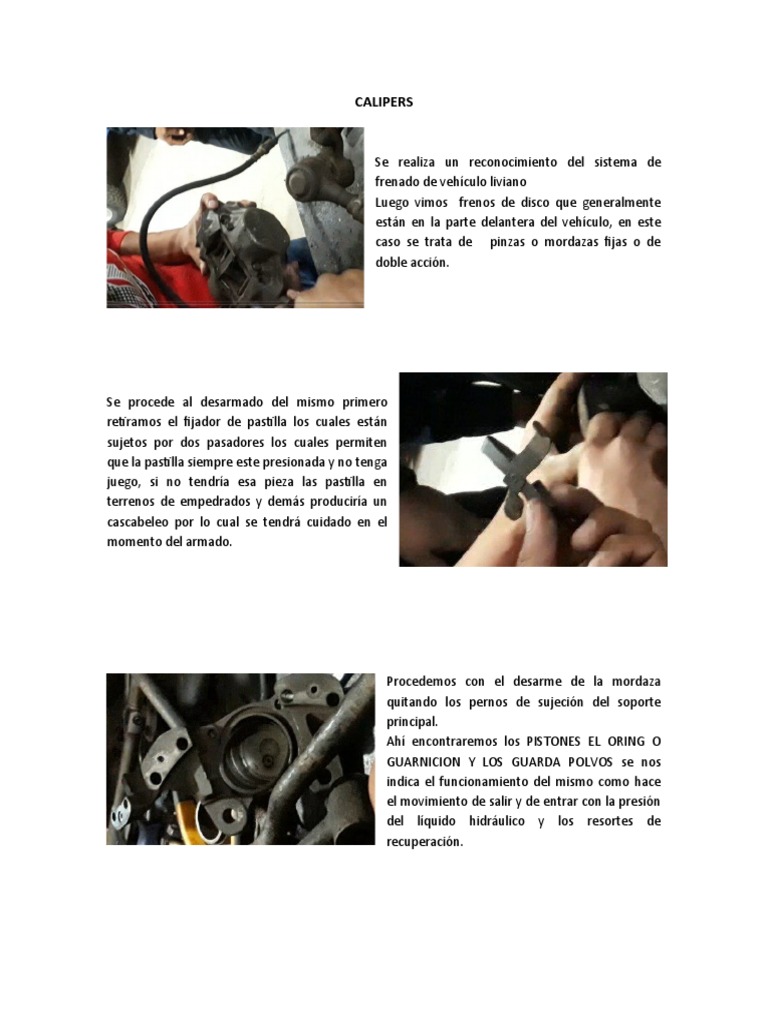 CALIPERS

Se realiza un reconocimiento del sistema de frenado de vehículo liviano
Luego vimos frenos de disco que generalmente están en la parte delantera del vehículo, en este caso se trata de pinzas o mordazas fijas o de doble acción.

Se procede al desarmado del mismo primero retiramos el fijador de pastilla los cuales están sujetos por dos pasadores los cuales permiten que la pastilla siempre este presionada y no tenga juego, si no tendría esa pieza las pastilla en terrenos de empedrados y demás produciría un cascabeleo por lo cual se tendrá cuidado en el momento del armado.

Procedemos con el desarme de la mordaza quitando los pernos de sujeción del soporte principal.
Ahí encontraremos los PISTONES EL ORING O GUARNICION Y LOS GUARDA POLVOS se nos indica el funcionamiento del mismo como hace el movimiento de salir y de entrar con la presión del líquido hidráulico y los resortes de recuperación.