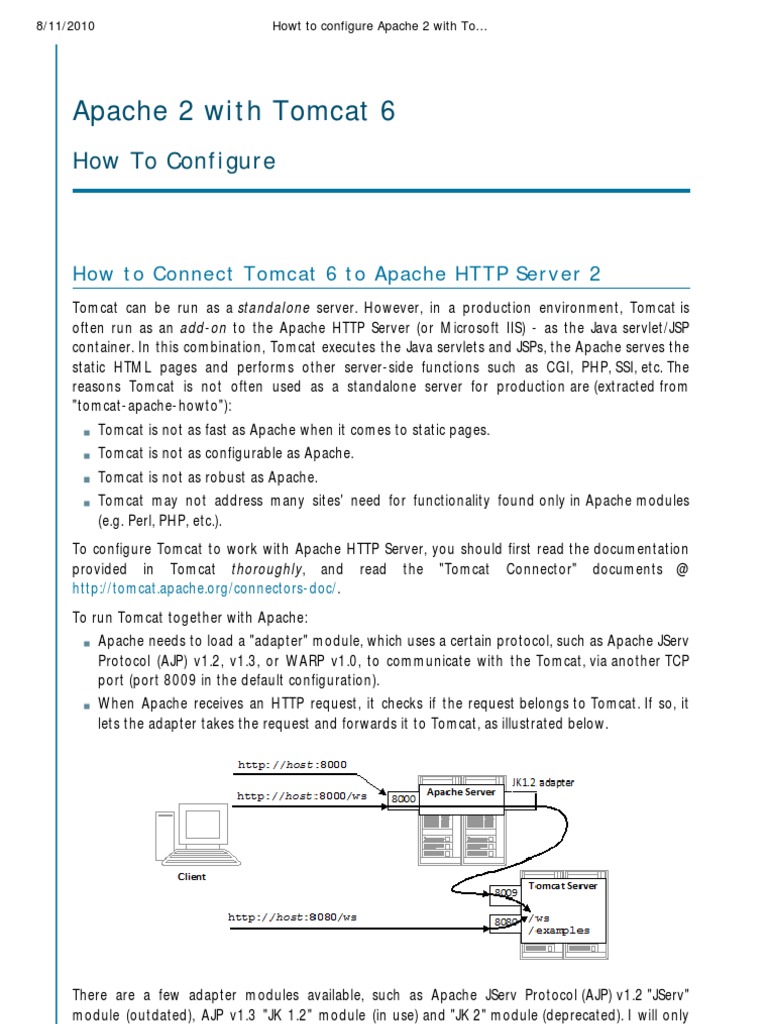 8/11/2010 Howt to configure Apache 2 with To…

Apache 2 with Tomcat 6

How To Configure

How to Connect Tomcat 6 to Apache HTTP Server 2

Tomcat can be run as a standalone server. However, in a production environment, Tomcat is often run as an add-on to the Apache HTTP Server (or Microsoft IIS) - as the Java servlet/JSP container. In this combination, Tomcat executes the Java servlets and JSPs, the Apache serves the static HTML pages and performs other server-side functions such as CGI, PHP, SSI, etc. The reasons Tomcat is not often used as a standalone server for production are (extracted from "tomcat-apache-howto"):

Tomcat is not as fast as Apache when it comes to static pages.

Tomcat is not as configurable as Apache.

Tomcat is not as robust as Apache.

Tomcat may not address many sites' need for functionality found only in Apache modules (e.g. Perl, PHP, etc.).

To configure Tomcat to work with Apache HTTP Server, you should first read the documentation provided in Tomcat thoroughly, and read the "Tomcat Connector" documents @ http://tomcat.apache.org/connectors-doc/.

To run Tomcat together with Apache:

Apache needs to load a "adapter" module, which uses a certain protocol, such as Apache JServ Protocol (AJP) v1.2, v1.3, or WARP v1.0, to communicate with the Tomcat, via another TCP port (port 8009 in the default configuration).

When Apache receives an HTTP request, it checks if the request belongs to Tomcat. If so, it lets the adapter takes the request and forwards it to Tomcat, as illustrated below.

http://host:8000

http://host:8000/ws

8000

Apache Server

JK1.2 adapter

Client

8009

Tomcat Server

http://host:8080/ws

8080

/ws

/examples

There are a few adapter modules available, such as Apache JServ Protocol (AJP) v1.2 "JServ" module (outdated), AJP v1.3 "JK 1.2" module (in use) and "JK 2" module (deprecated). I will only