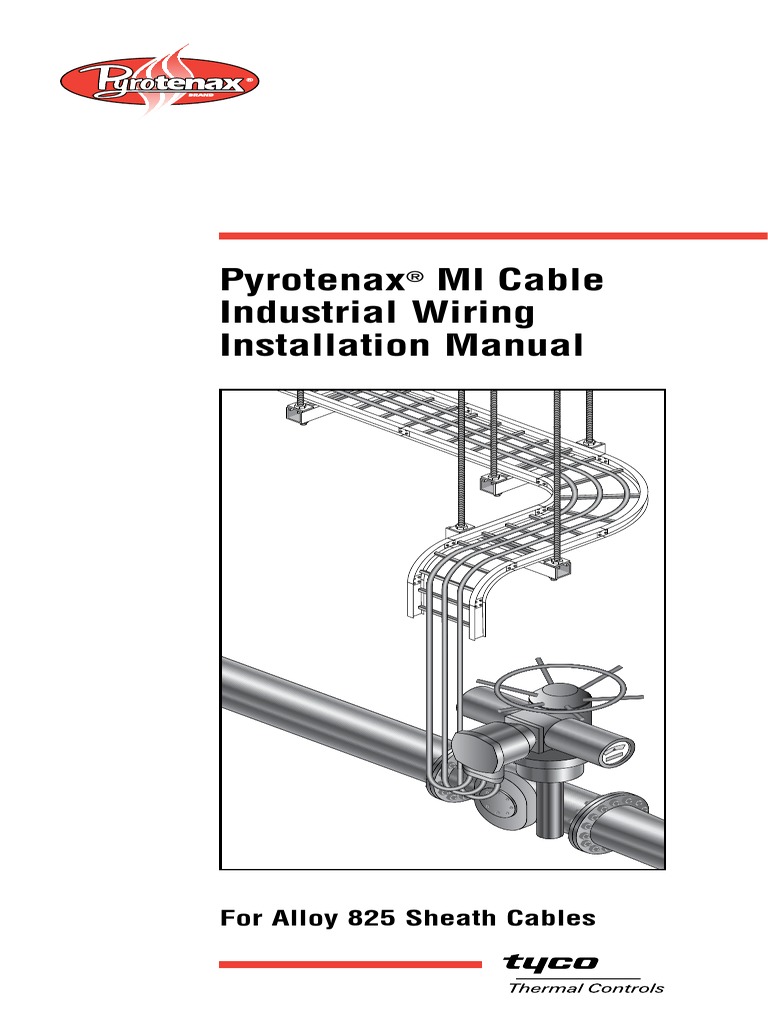 Pyrotenax®
BRAND

Pyrotenax® MI Cable Industrial Wiring Installation Manual

For Alloy 825 Sheath Cables

tyco
Thermal Controls