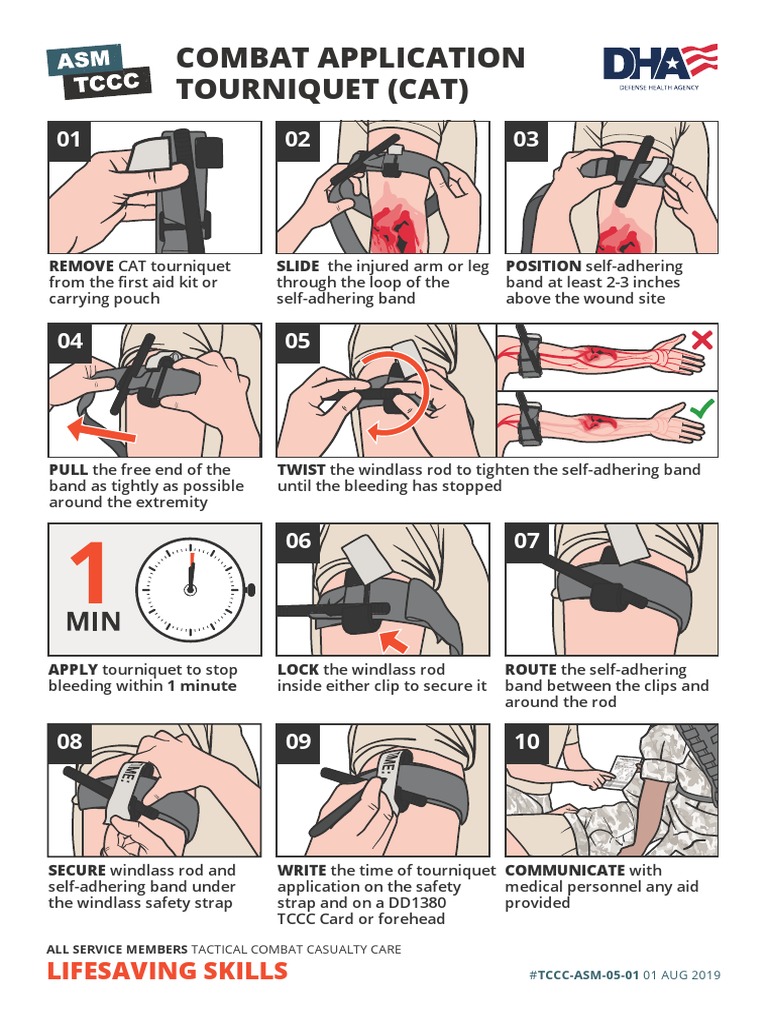 ASM
TCCC

COMBAT APPLICATION TOURNIQUET (CAT)

DHA
DEFENSE HEALTH AGENCY

01
REMOVE CAT tourniquet from the first aid kit or carrying pouch

02
SLIDE the injured arm or leg through the loop of the self-adhering band

03
POSITION self-adhering band at least 2-3 inches above the wound site

04
PULL the free end of the band as tightly as possible around the extremity

05
TWIST the windlass rod to tighten the self-adhering band until the bleeding has stopped

1 MIN
APPLY tourniquet to stop bleeding within 1 minute

06
LOCK the windlass rod inside either clip to secure it

07
ROUTE the self-adhering band between the clips and around the rod

08
TIME:
SECURE windlass rod and self-adhering band under the windlass safety strap

09
TIME:
WRITE the time of tourniquet application on the safety strap and on a DD1380 TCCC Card or forehead

10
COMMUNICATE with medical personnel any aid provided

ALL SERVICE MEMBERS TACTICAL COMBAT CASUALTY CARE
LIFESAVING SKILLS

#TCCC-ASM-05-01 01 AUG 2019