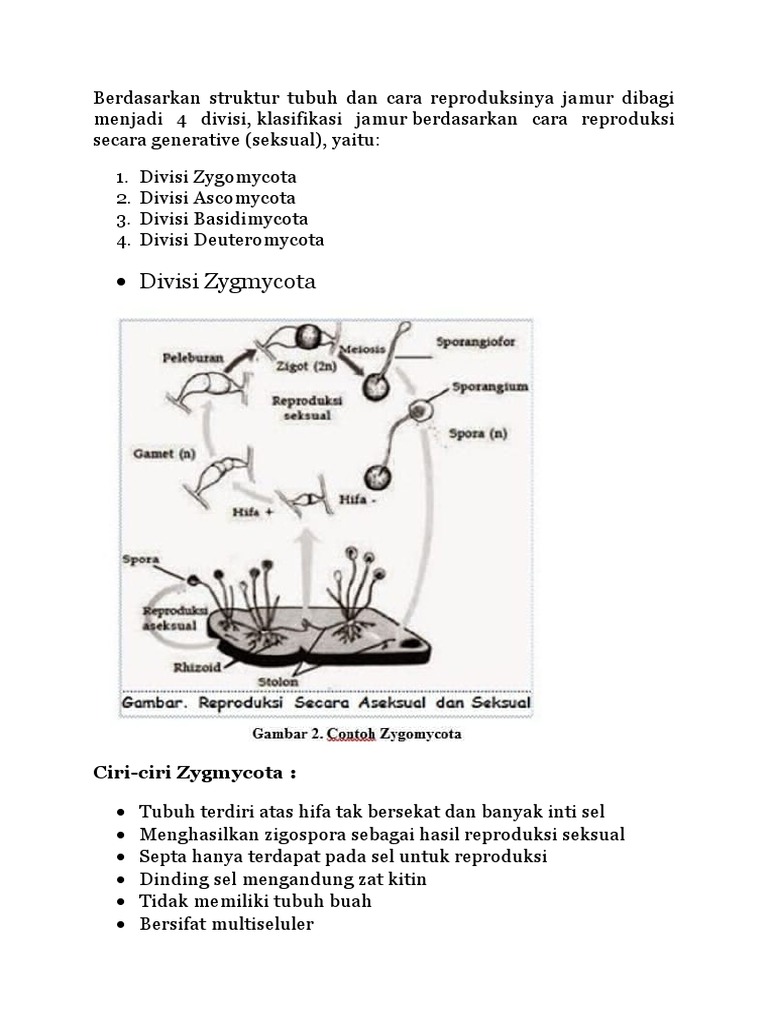 Berdasarkan struktur tubuh dan cara reproduksinya jamur dibagi menjadi 4 divisi, klasifikasi jamur berdasarkan cara reproduksi secara generative (seksual), yaitu:

1. Divisi Zygomycota
2. Divisi Ascomycota
3. Divisi Basidimycota
4. Divisi Deuteromycota

• Divisi Zygmycota

Peleburan
Zigot (2n)
Meiosis
Sporangiofor
Sporangium
Reproduksi seksual
Spora (n)
Gamet (n)
Hifa +
Hifa -
Spora
Reproduksi aseksual
Rhizoid
Stolon
Gambar. Reproduksi Secara Aseksual dan Seksual

Gambar 2. Contoh Zygomycota

Ciri-ciri Zygmycota :

• Tubuh terdiri atas hifa tak bersekat dan banyak inti sel
• Menghasilkan zigospora sebagai hasil reproduksi seksual
• Septa hanya terdapat pada sel untuk reproduksi
• Dinding sel mengandung zat kitin
• Tidak memiliki tubuh buah
• Bersifat multiseluler