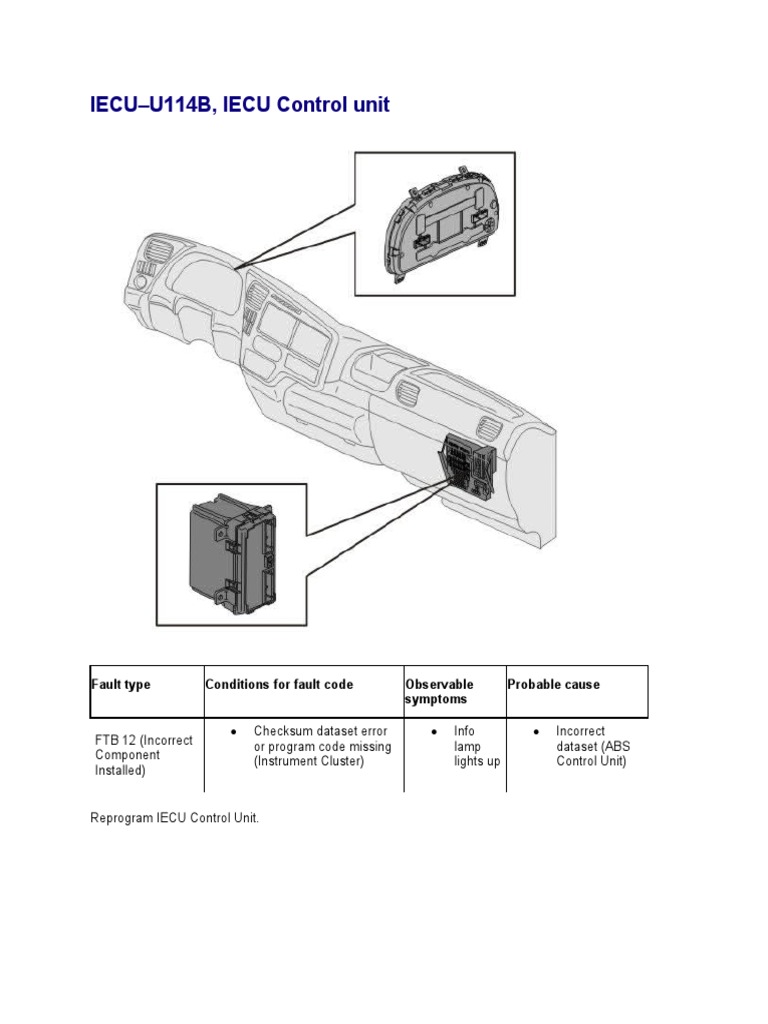 IECU–U114B, IECU Control unit

| Fault type | Conditions for fault code | Observable symptoms | Probable cause |
|---|---|---|---|
| FTB 12 (Incorrect Component Installed) | • Checksum dataset error or program code missing (Instrument Cluster) | • Info lamp lights up | • Incorrect dataset (ABS Control Unit) |

Reprogram IECU Control Unit.