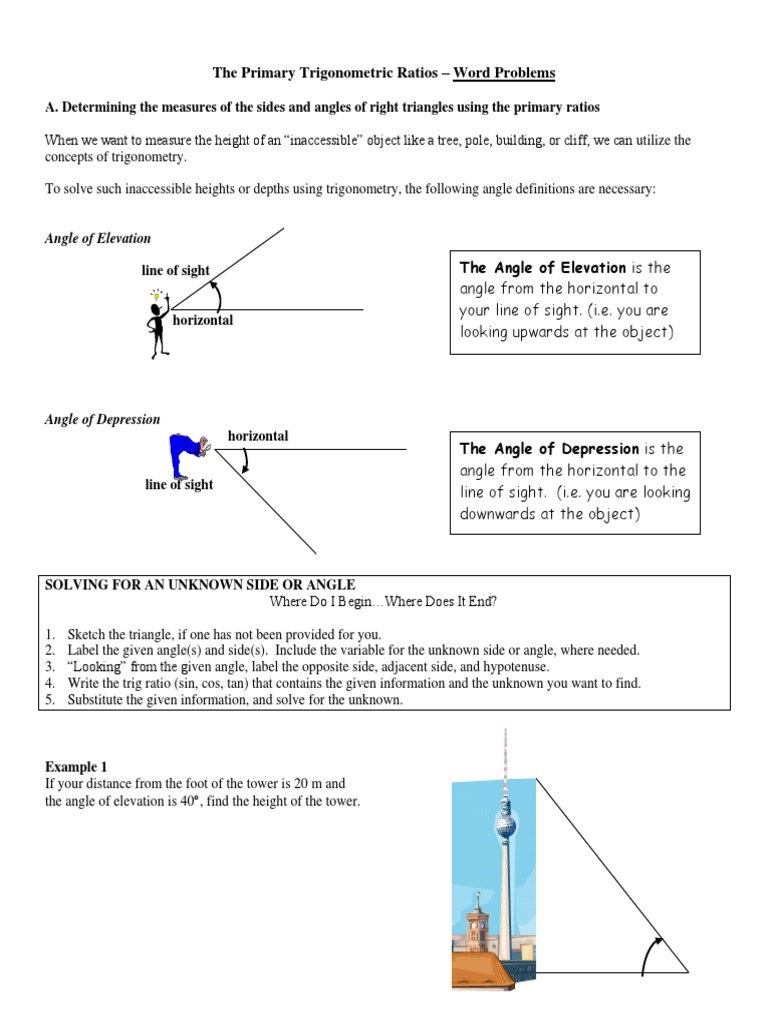 The Primary Trigonometric Ratios – Word Problems

A. Determining the measures of the sides and angles of right triangles using the primary ratios

When we want to measure the height of an "inaccessible" object like a tree, pole, building, or cliff, we can utilize the concepts of trigonometry.

To solve such inaccessible heights or depths using trigonometry, the following angle definitions are necessary:

Angle of Elevation

line of sight

horizontal

The Angle of Elevation is the angle from the horizontal to your line of sight. (i.e. you are looking upwards at the object)

Angle of Depression

horizontal

line of sight

The Angle of Depression is the angle from the horizontal to the line of sight. (i.e. you are looking downwards at the object)

SOLVING FOR AN UNKNOWN SIDE OR ANGLE
Where Do I Begin…Where Does It End?

1. Sketch the triangle, if one has not been provided for you.
2. Label the given angle(s) and side(s). Include the variable for the unknown side or angle, where needed.
3. "Looking" from the given angle, label the opposite side, adjacent side, and hypotenuse.
4. Write the trig ratio (sin, cos, tan) that contains the given information and the unknown you want to find.
5. Substitute the given information, and solve for the unknown.

Example 1
If your distance from the foot of the tower is 20 m and the angle of elevation is 40°, find the height of the tower.