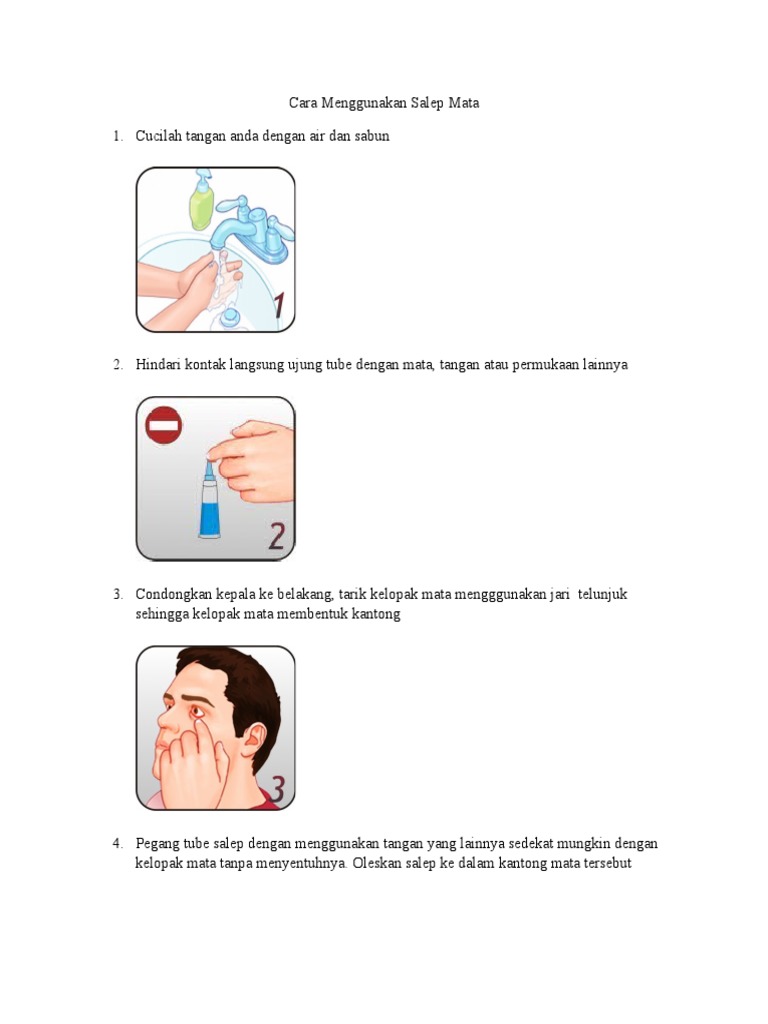 Cara Menggunakan Salep Mata

1. Cucilah tangan anda dengan air dan sabun

1

2. Hindari kontak langsung ujung tube dengan mata, tangan atau permukaan lainnya

2

3. Condongkan kepala ke belakang, tarik kelopak mata mengggunakan jari telunjuk sehingga kelopak mata membentuk kantong

3

4. Pegang tube salep dengan menggunakan tangan yang lainnya sedekat mungkin dengan kelopak mata tanpa menyentuhnya. Oleskan salep ke dalam kantong mata tersebut