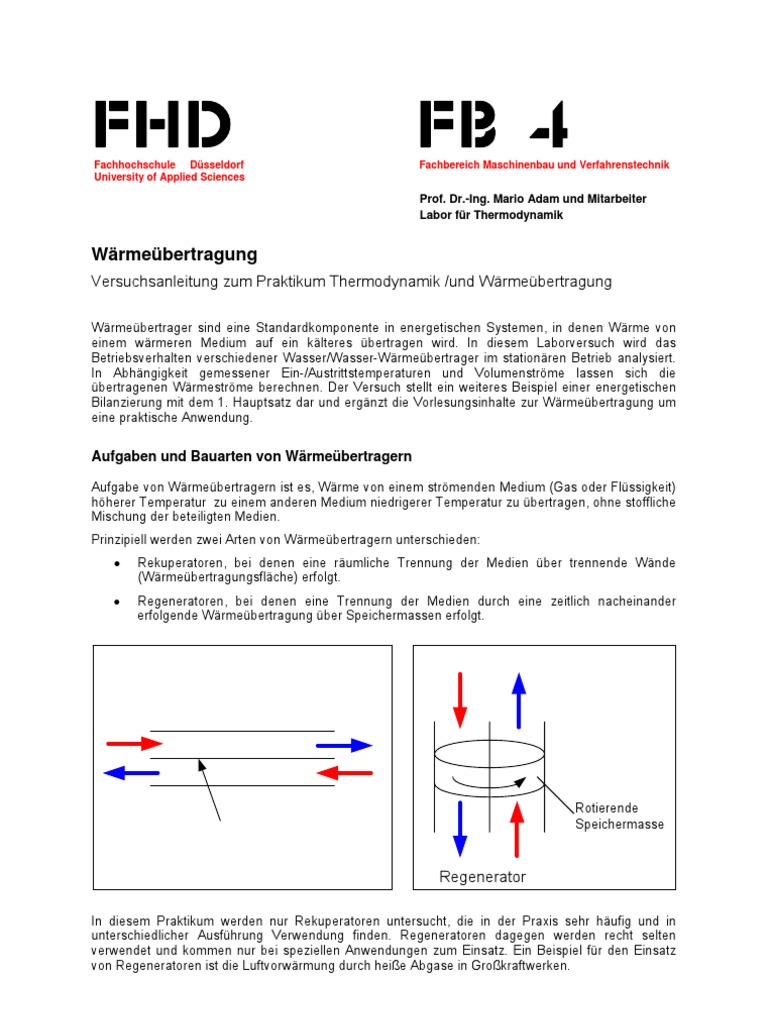 FHD

Fachhochschule Düsseldorf
University of Applied Sciences

FB 4

Fachbereich Maschinenbau und Verfahrenstechnik

Prof. Dr.-Ing. Mario Adam und Mitarbeiter
Labor für Thermodynamik

Wärmeübertragung

Versuchsanleitung zum Praktikum Thermodynamik /und Wärmeübertragung

Wärmeübertrager sind eine Standardkomponente in energetischen Systemen, in denen Wärme von einem wärmeren Medium auf ein kälteres übertragen wird. In diesem Laborversuch wird das Betriebsverhalten verschiedener Wasser/Wasser-Wärmeübertrager im stationären Betrieb analysiert. In Abhängigkeit gemessener Ein-/Austrittstemperaturen und Volumenströme lassen sich die übertragenen Wärmeströme berechnen. Der Versuch stellt ein weiteres Beispiel einer energetischen Bilanzierung mit dem 1. Hauptsatz dar und ergänzt die Vorlesungsinhalte zur Wärmeübertragung um eine praktische Anwendung.

Aufgaben und Bauarten von Wärmeübertragern

Aufgabe von Wärmeübertragern ist es, Wärme von einem strömenden Medium (Gas oder Flüssigkeit) höherer Temperatur zu einem anderen Medium niedrigerer Temperatur zu übertragen, ohne stoffliche Mischung der beteiligten Medien.

Prinzipiell werden zwei Arten von Wärmeübertragern unterschieden:

• Rekuperatoren, bei denen eine räumliche Trennung der Medien über trennende Wände (Wärmeübertragungsfläche) erfolgt.

• Regeneratoren, bei denen eine Trennung der Medien durch eine zeitlich nacheinander erfolgende Wärmeübertragung über Speichermassen erfolgt.

Rotierende Speichermasse

Regenerator

In diesem Praktikum werden nur Rekuperatoren untersucht, die in der Praxis sehr häufig und in unterschiedlicher Ausführung Verwendung finden. Regeneratoren dagegen werden recht selten verwendet und kommen nur bei speziellen Anwendungen zum Einsatz. Ein Beispiel für den Einsatz von Regeneratoren ist die Luftvorwärmung durch heiße Abgase in Großkraftwerken.