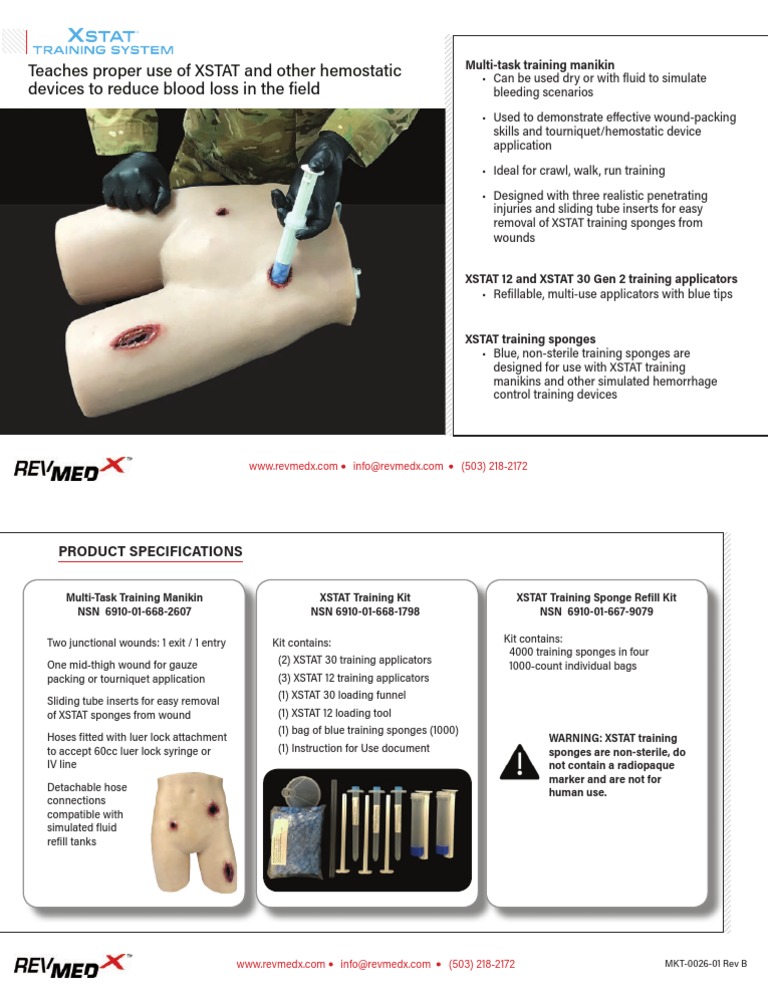 XSTAT™
TRAINING SYSTEM

Teaches proper use of XSTAT and other hemostatic devices to reduce blood loss in the field

Multi-task training manikin
• Can be used dry or with fluid to simulate bleeding scenarios
• Used to demonstrate effective wound-packing skills and tourniquet/hemostatic device application
• Ideal for crawl, walk, run training
• Designed with three realistic penetrating injuries and sliding tube inserts for easy removal of XSTAT training sponges from wounds

XSTAT 12 and XSTAT 30 Gen 2 training applicators
• Refillable, multi-use applicators with blue tips

XSTAT training sponges
• Blue, non-sterile training sponges are designed for use with XSTAT training manikins and other simulated hemorrhage control training devices

REVMEDX™

www.revmedx.com • info@revmedx.com • (503) 218-2172

PRODUCT SPECIFICATIONS

Multi-Task Training Manikin
NSN 6910-01-668-2607

Two junctional wounds: 1 exit / 1 entry

One mid-thigh wound for gauze packing or tourniquet application

Sliding tube inserts for easy removal of XSTAT sponges from wound

Hoses fitted with luer lock attachment to accept 60cc luer lock syringe or IV line

Detachable hose connections compatible with simulated fluid refill tanks

XSTAT Training Kit
NSN 6910-01-668-1798

Kit contains:
(2) XSTAT 30 training applicators
(3) XSTAT 12 training applicators
(1) XSTAT 30 loading funnel
(1) XSTAT 12 loading tool
(1) bag of blue training sponges (1000)
(1) Instruction for Use document

XSTAT Training Sponge Refill Kit
NSN 6910-01-667-9079

Kit contains:
4000 training sponges in four 1000-count individual bags

WARNING: XSTAT training sponges are non-sterile, do not contain a radiopaque marker and are not for human use.

REVMEDX™

www.revmedx.com • info@revmedx.com • (503) 218-2172

MKT-0026-01 Rev B