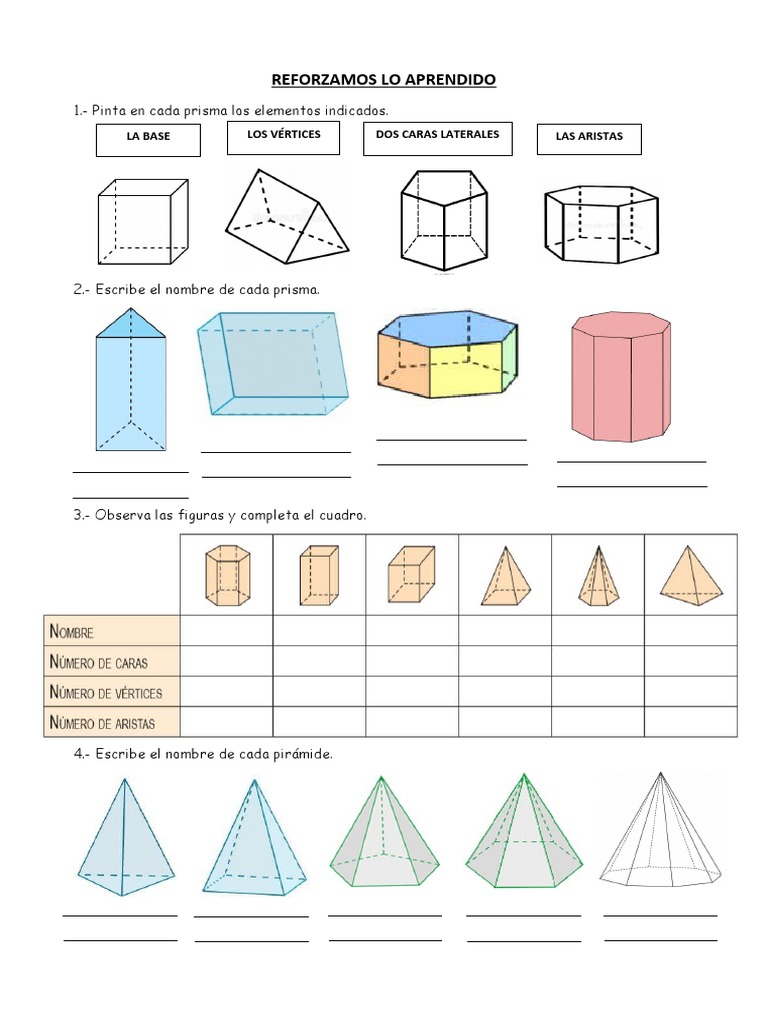 REFORZAMOS LO APRENDIDO

1.- Pinta en cada prisma los elementos indicados.

LA BASE

LOS VÉRTICES

DOS CARAS LATERALES

LAS ARISTAS

2.- Escribe el nombre de cada prisma.

3.- Observa las figuras y completa el cuadro.

| | | | | | | |
|---|---|---|---|---|---|---|
| NOMBRE | | | | | | |
| NÚMERO DE CARAS | | | | | | |
| NÚMERO DE VÉRTICES | | | | | | |
| NÚMERO DE ARISTAS | | | | | | |

4.- Escribe el nombre de cada pirámide.