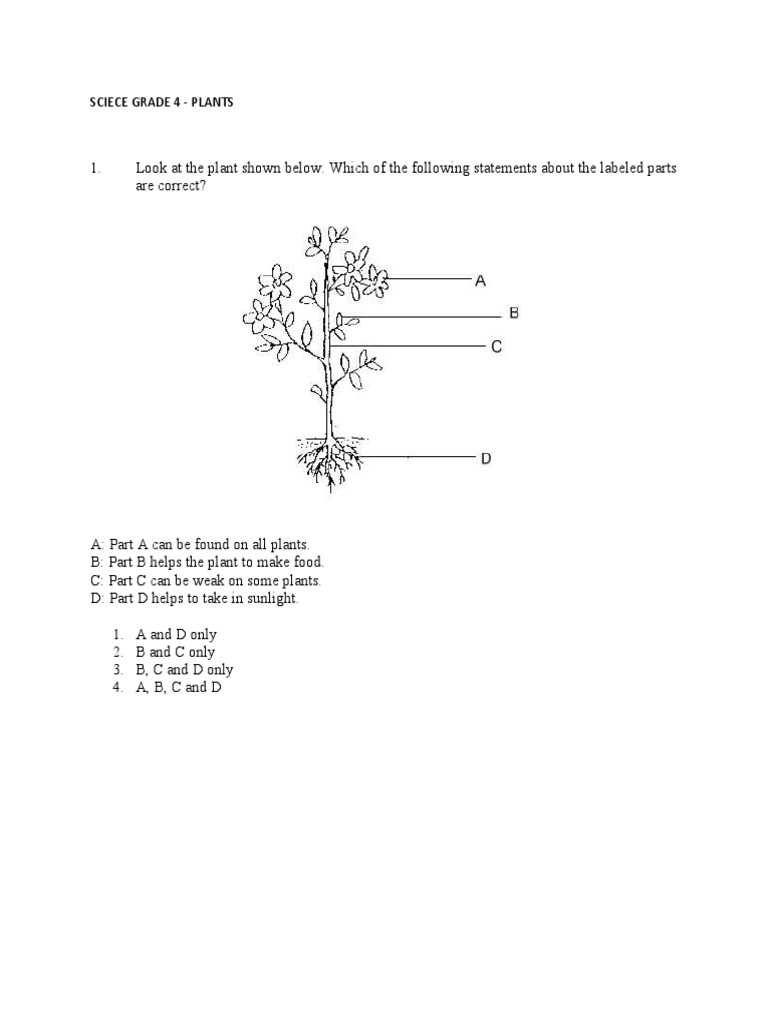 SCIECE GRADE 4 - PLANTS

1. Look at the plant shown below. Which of the following statements about the labeled parts are correct?

A
B
C
D

A: Part A can be found on all plants.
B: Part B helps the plant to make food.
C: Part C can be weak on some plants.
D: Part D helps to take in sunlight.

1. A and D only
2. B and C only
3. B, C and D only
4. A, B, C and D