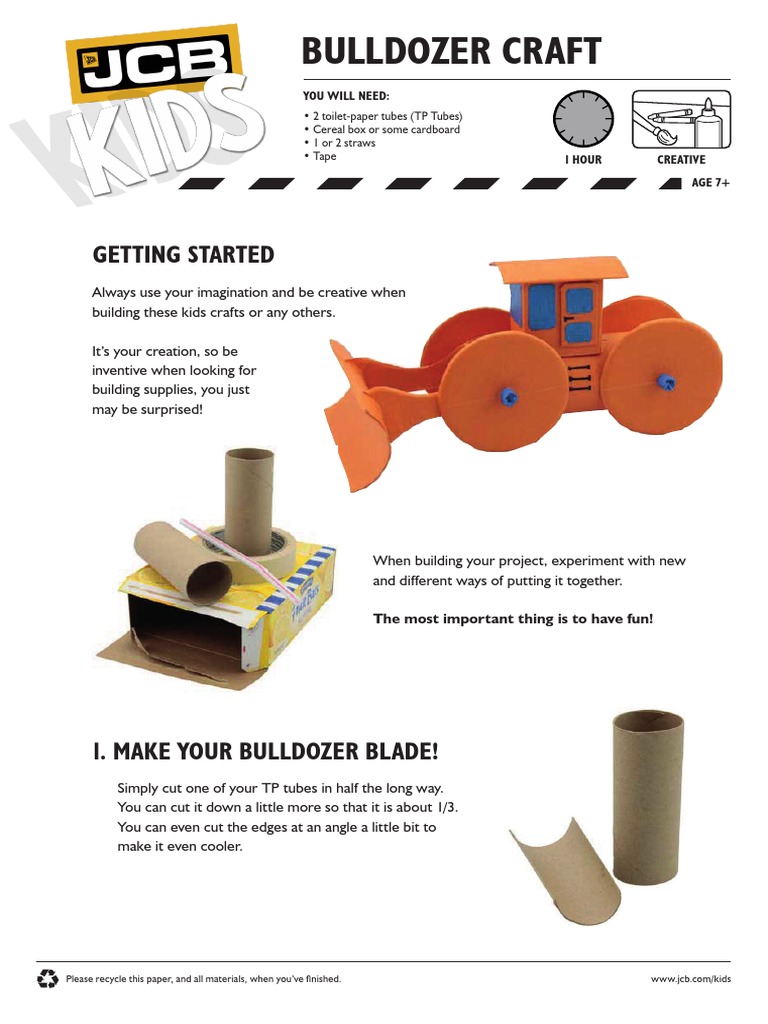 JCB KIDS

BULLDOZER CRAFT

YOU WILL NEED:
• 2 toilet-paper tubes (TP Tubes)
• Cereal box or some cardboard
• 1 or 2 straws
• Tape

1 HOUR

CREATIVE

AGE 7+

GETTING STARTED

Always use your imagination and be creative when building these kids crafts or any others.

It's your creation, so be inventive when looking for building supplies, you just may be surprised!

When building your project, experiment with new and different ways of putting it together.

The most important thing is to have fun!

1. MAKE YOUR BULLDOZER BLADE!

Simply cut one of your TP tubes in half the long way. You can cut it down a little more so that it is about 1/3. You can even cut the edges at an angle a little bit to make it even cooler.

Please recycle this paper, and all materials, when you've finished.

www.jcb.com/kids