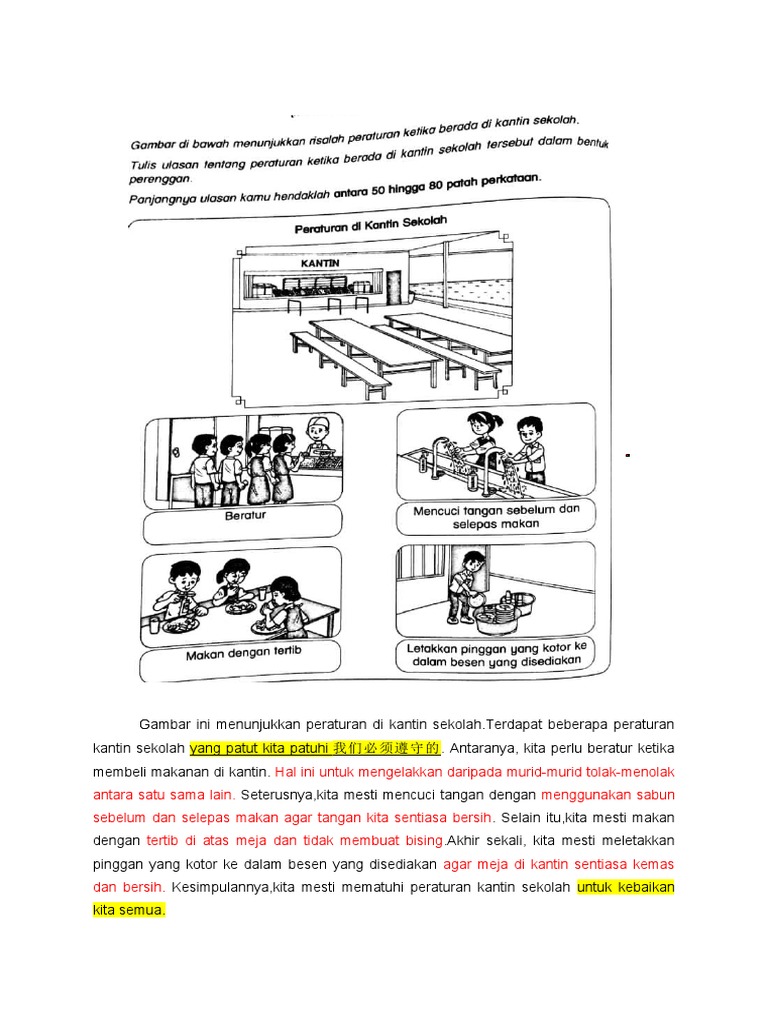 Gambar di bawah menunjukkan risalah peraturan ketika berada di kantin sekolah.

Tulis ulasan tentang peraturan ketika berada di kantin sekolah tersebut dalam bentuk perenggan.

Panjangnya ulasan kamu hendaklah antara 50 hingga 80 patah perkataan.

Peraturan di Kantin Sekolah

KANTIN

Beratur

Mencuci tangan sebelum dan selepas makan

Makan dengan tertib

Letakkan pinggan yang kotor ke dalam besen yang disediakan

Gambar ini menunjukkan peraturan di kantin sekolah.Terdapat beberapa peraturan kantin sekolah yang patut kita patuhi 我们必须遵守的. Antaranya, kita perlu beratur ketika membeli makanan di kantin. Hal ini untuk mengelakkan daripada murid-murid tolak-menolak antara satu sama lain. Seterusnya,kita mesti mencuci tangan dengan menggunakan sabun sebelum dan selepas makan agar tangan kita sentiasa bersih. Selain itu,kita mesti makan dengan tertib di atas meja dan tidak membuat bising.Akhir sekali, kita mesti meletakkan pinggan yang kotor ke dalam besen yang disediakan agar meja di kantin sentiasa kemas dan bersih. Kesimpulannya,kita mesti mematuhi peraturan kantin sekolah untuk kebaikan kita semua.