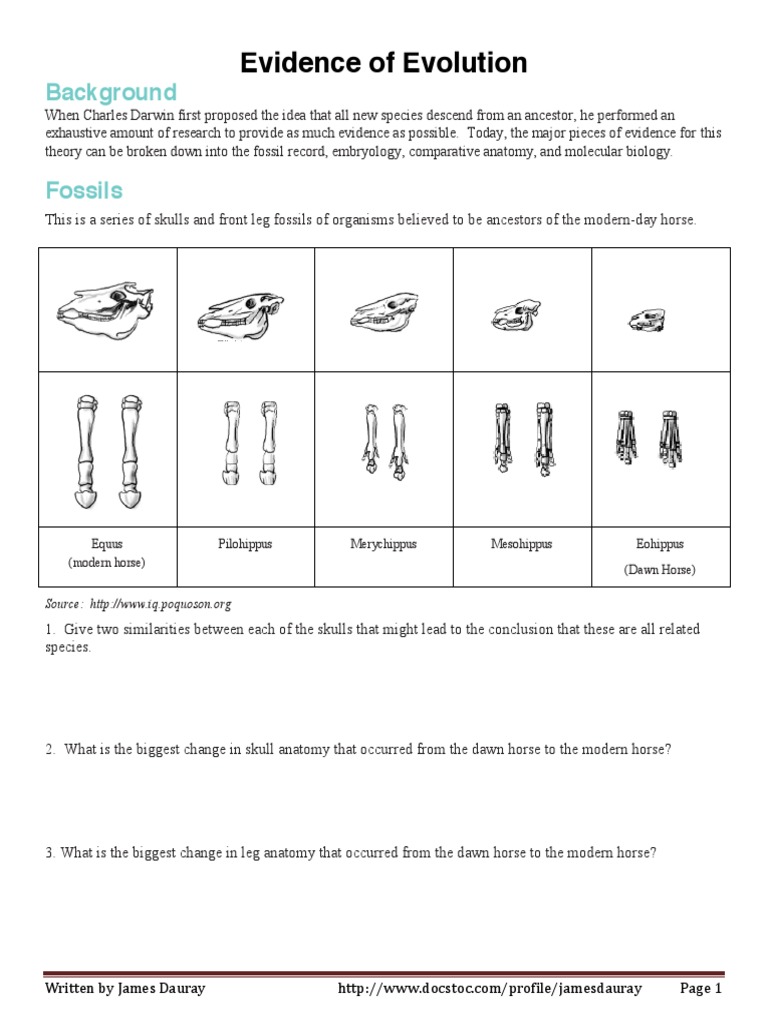 Evidence of Evolution

Background

When Charles Darwin first proposed the idea that all new species descend from an ancestor, he performed an exhaustive amount of research to provide as much evidence as possible. Today, the major pieces of evidence for this theory can be broken down into the fossil record, embryology, comparative anatomy, and molecular biology.

Fossils

This is a series of skulls and front leg fossils of organisms believed to be ancestors of the modern-day horse.

| | | | | |
|---|---|---|---|---|
| | | | | |
| | | | | |
| Equus (modern horse) | Pilohippus | Merychippus | Mesohippus | Eohippus (Dawn Horse) |

Source: http://www.iq.poquoson.org

1. Give two similarities between each of the skulls that might lead to the conclusion that these are all related species.

2. What is the biggest change in skull anatomy that occurred from the dawn horse to the modern horse?

3. What is the biggest change in leg anatomy that occurred from the dawn horse to the modern horse?

Written by James Dauray http://www.docstoc.com/profile/jamesdauray Page 1