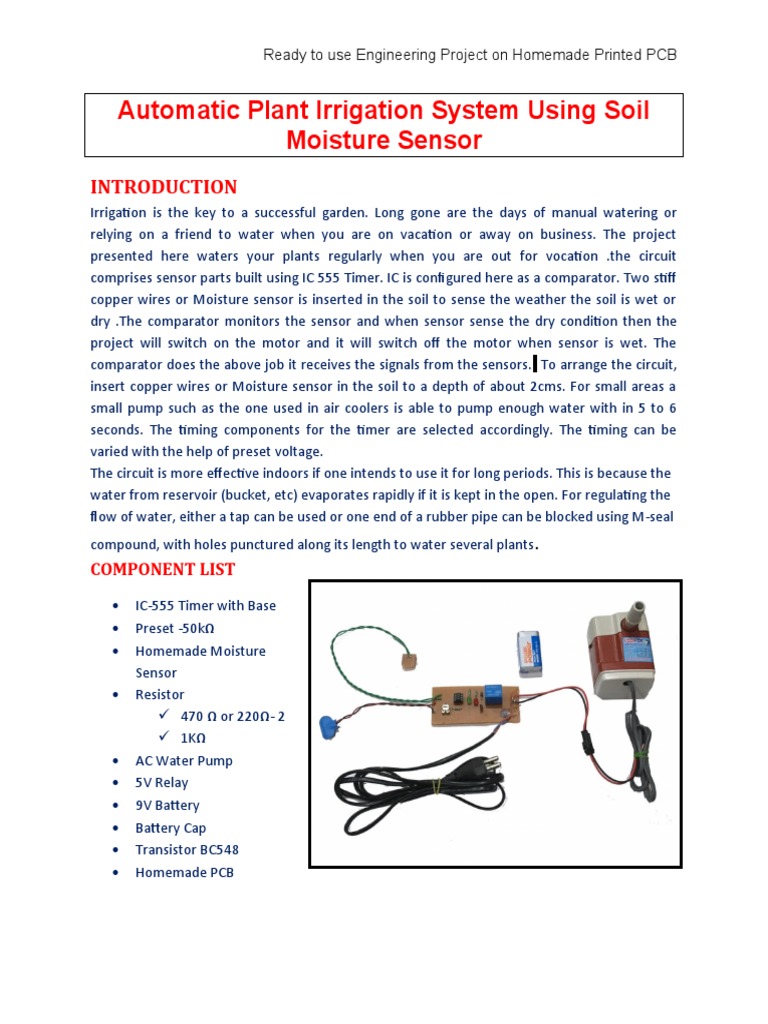 Ready to use Engineering Project on Homemade Printed PCB

Automatic Plant Irrigation System Using Soil Moisture Sensor

INTRODUCTION

Irrigation is the key to a successful garden. Long gone are the days of manual watering or relying on a friend to water when you are on vacation or away on business. The project presented here waters your plants regularly when you are out for vocation .the circuit comprises sensor parts built using IC 555 Timer. IC is configured here as a comparator. Two stiff copper wires or Moisture sensor is inserted in the soil to sense the weather the soil is wet or dry .The comparator monitors the sensor and when sensor sense the dry condition then the project will switch on the motor and it will switch off the motor when sensor is wet. The comparator does the above job it receives the signals from the sensors. To arrange the circuit, insert copper wires or Moisture sensor in the soil to a depth of about 2cms. For small areas a small pump such as the one used in air coolers is able to pump enough water with in 5 to 6 seconds. The timing components for the timer are selected accordingly. The timing can be varied with the help of preset voltage.
The circuit is more effective indoors if one intends to use it for long periods. This is because the water from reservoir (bucket, etc) evaporates rapidly if it is kept in the open. For regulating the flow of water, either a tap can be used or one end of a rubber pipe can be blocked using M-seal compound, with holes punctured along its length to water several plants.

COMPONENT LIST

• IC-555 Timer with Base
• Preset -50kΩ
• Homemade Moisture Sensor
• Resistor
✓ 470 Ω or 220Ω- 2
✓ 1KΩ
• AC Water Pump
• 5V Relay
• 9V Battery
• Battery Cap
• Transistor BC548
• Homemade PCB