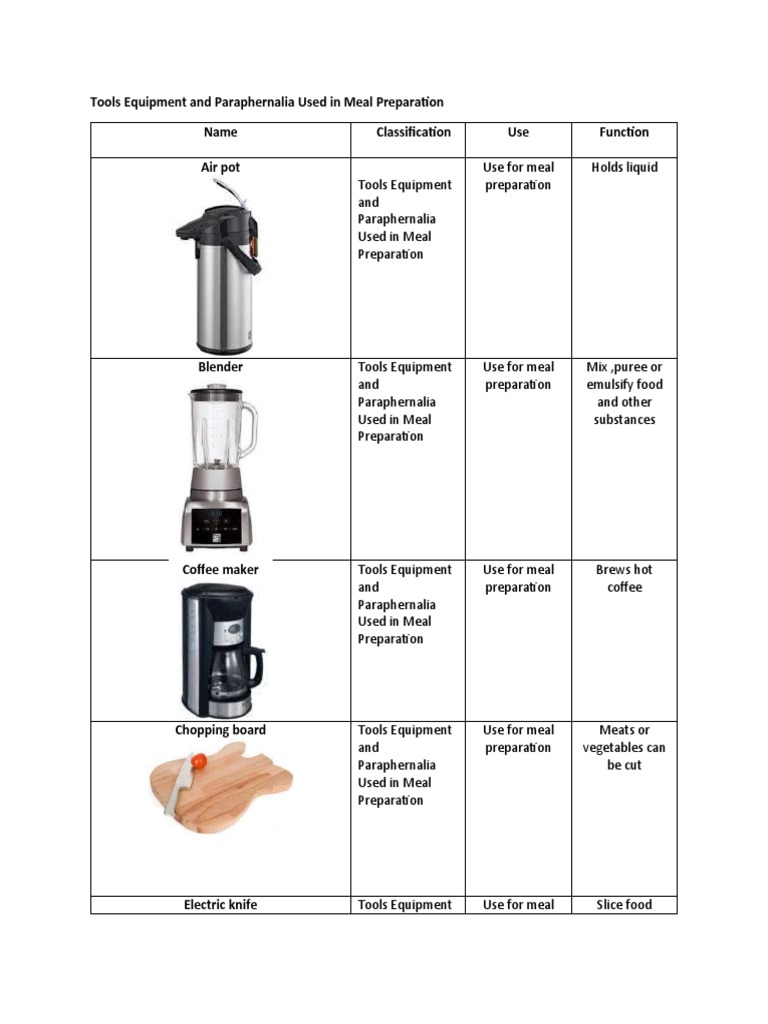 Tools Equipment and Paraphernalia Used in Meal Preparation

| Name | Classification | Use | Function |
|---|---|---|---|
| Air pot | Tools Equipment and Paraphernalia Used in Meal Preparation | Use for meal preparation | Holds liquid |
| Blender | Tools Equipment and Paraphernalia Used in Meal Preparation | Use for meal preparation | Mix ,puree or emulsify food and other substances |
| Coffee maker | Tools Equipment and Paraphernalia Used in Meal Preparation | Use for meal preparation | Brews hot coffee |
| Chopping board | Tools Equipment and Paraphernalia Used in Meal Preparation | Use for meal preparation | Meats or vegetables can be cut |
| Electric knife | Tools Equipment | Use for meal | Slice food |