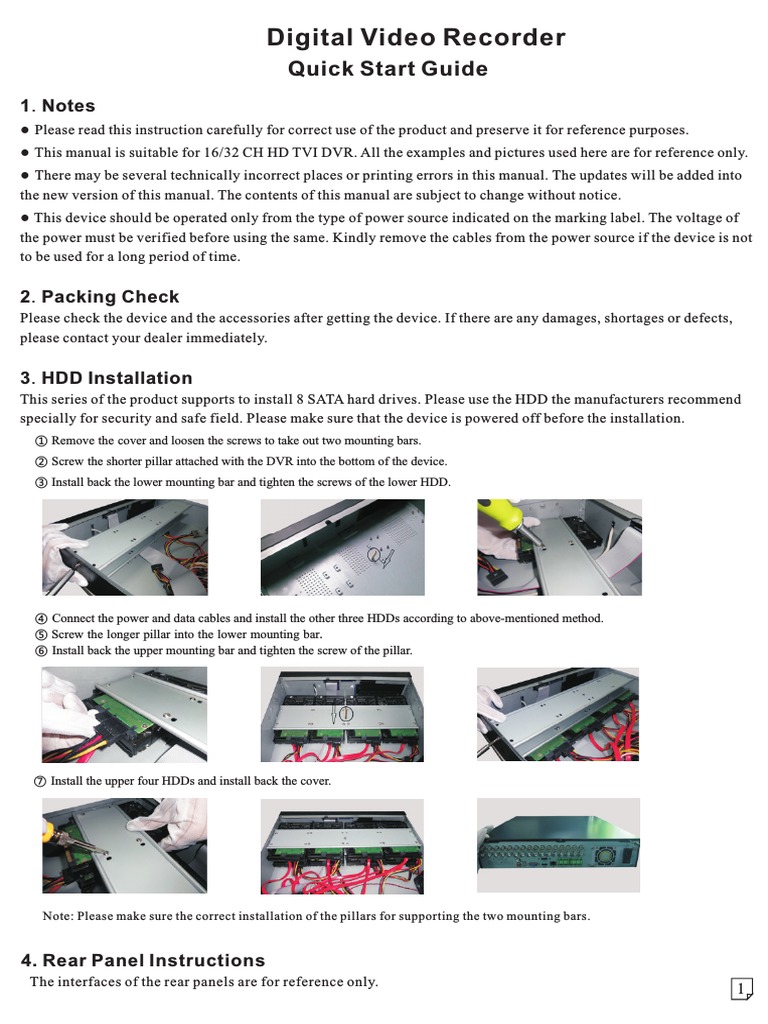 Digital Video Recorder
Quick Start Guide

1. Notes
● Please read this instruction carefully for correct use of the product and preserve it for reference purposes.
● This manual is suitable for 16/32 CH HD TVI DVR. All the examples and pictures used here are for reference only.
● There may be several technically incorrect places or printing errors in this manual. The updates will be added into the new version of this manual. The contents of this manual are subject to change without notice.
● This device should be operated only from the type of power source indicated on the marking label. The voltage of the power must be verified before using the same. Kindly remove the cables from the power source if the device is not to be used for a long period of time.

2. Packing Check
Please check the device and the accessories after getting the device. If there are any damages, shortages or defects, please contact your dealer immediately.

3. HDD Installation
This series of the product supports to install 8 SATA hard drives. Please use the HDD the manufacturers recommend specially for security and safe field. Please make sure that the device is powered off before the installation.
① Remove the cover and loosen the screws to take out two mounting bars.
② Screw the shorter pillar attached with the DVR into the bottom of the device.
③ Install back the lower mounting bar and tighten the screws of the lower HDD.

④ Connect the power and data cables and install the other three HDDs according to above-mentioned method.
⑤ Screw the longer pillar into the lower mounting bar.
⑥ Install back the upper mounting bar and tighten the screw of the pillar.

⑦ Install the upper four HDDs and install back the cover.

Note: Please make sure the correct installation of the pillars for supporting the two mounting bars.

4. Rear Panel Instructions
The interfaces of the rear panels are for reference only.

1