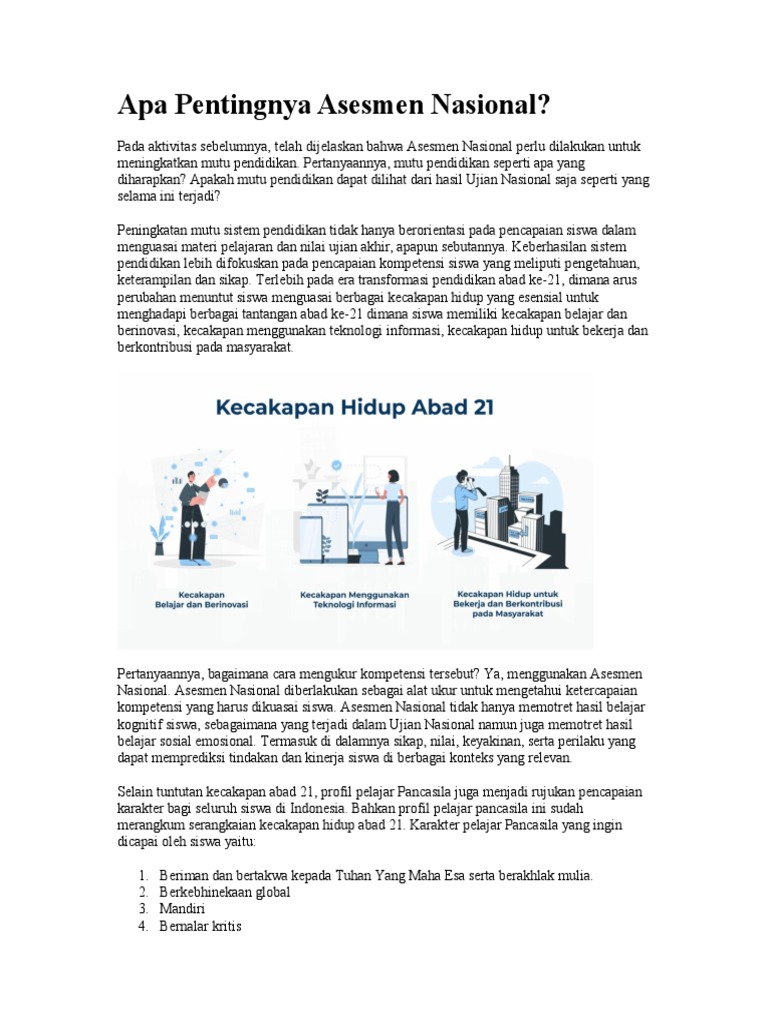 Apa Pentingnya Asesmen Nasional?

Pada aktivitas sebelumnya, telah dijelaskan bahwa Asesmen Nasional perlu dilakukan untuk meningkatkan mutu pendidikan. Pertanyaannya, mutu pendidikan seperti apa yang diharapkan? Apakah mutu pendidikan dapat dilihat dari hasil Ujian Nasional saja seperti yang selama ini terjadi?

Peningkatan mutu sistem pendidikan tidak hanya berorientasi pada pencapaian siswa dalam menguasai materi pelajaran dan nilai ujian akhir, apapun sebutannya. Keberhasilan sistem pendidikan lebih difokuskan pada pencapaian kompetensi siswa yang meliputi pengetahuan, keterampilan dan sikap. Terlebih pada era transformasi pendidikan abad ke-21, dimana arus perubahan menuntut siswa menguasai berbagai kecakapan hidup yang esensial untuk menghadapi berbagai tantangan abad ke-21 dimana siswa memiliki kecakapan belajar dan berinovasi, kecakapan menggunakan teknologi informasi, kecakapan hidup untuk bekerja dan berkontribusi pada masyarakat.

Kecakapan Hidup Abad 21

Kecakapan Belajar dan Berinovasi

Kecakapan Menggunakan Teknologi Informasi

Kecakapan Hidup untuk Bekerja dan Berkontribusi pada Masyarakat

Pertanyaannya, bagaimana cara mengukur kompetensi tersebut? Ya, menggunakan Asesmen Nasional. Asesmen Nasional diberlakukan sebagai alat ukur untuk mengetahui ketercapaian kompetensi yang harus dikuasai siswa. Asesmen Nasional tidak hanya memotret hasil belajar kognitif siswa, sebagaimana yang terjadi dalam Ujian Nasional namun juga memotret hasil belajar sosial emosional. Termasuk di dalamnya sikap, nilai, keyakinan, serta perilaku yang dapat memprediksi tindakan dan kinerja siswa di berbagai konteks yang relevan.

Selain tuntutan kecakapan abad 21, profil pelajar Pancasila juga menjadi rujukan pencapaian karakter bagi seluruh siswa di Indonesia. Bahkan profil pelajar pancasila ini sudah merangkum serangkaian kecakapan hidup abad 21. Karakter pelajar Pancasila yang ingin dicapai oleh siswa yaitu:

1. Beriman dan bertakwa kepada Tuhan Yang Maha Esa serta berakhlak mulia.
2. Berkebhinekaan global
3. Mandiri
4. Bernalar kritis