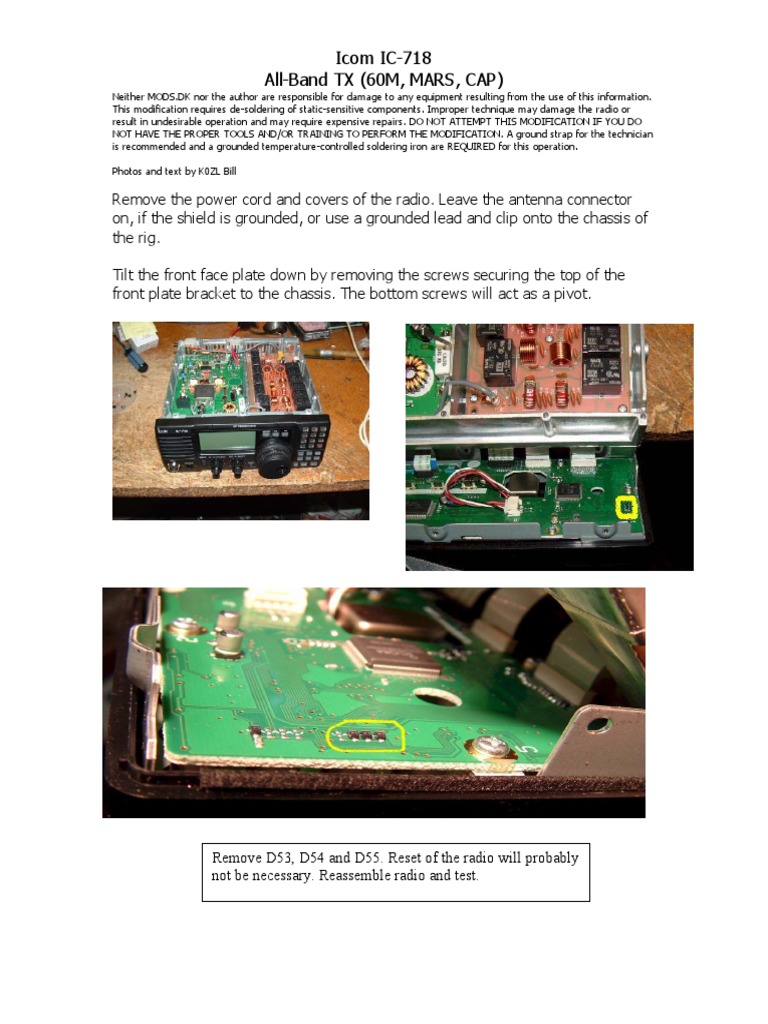 Icom IC-718
All-Band TX (60M, MARS, CAP)

Neither MODS.DK nor the author are responsible for damage to any equipment resulting from the use of this information. This modification requires de-soldering of static-sensitive components. Improper technique may damage the radio or result in undesirable operation and may require expensive repairs. DO NOT ATTEMPT THIS MODIFICATION IF YOU DO NOT HAVE THE PROPER TOOLS AND/OR TRAINING TO PERFORM THE MODIFICATION. A ground strap for the technician is recommended and a grounded temperature-controlled soldering iron are REQUIRED for this operation.

Photos and text by K0ZL Bill

Remove the power cord and covers of the radio. Leave the antenna connector on, if the shield is grounded, or use a grounded lead and clip onto the chassis of the rig.

Tilt the front face plate down by removing the screws securing the top of the front plate bracket to the chassis. The bottom screws will act as a pivot.

Remove D53, D54 and D55. Reset of the radio will probably not be necessary. Reassemble radio and test.