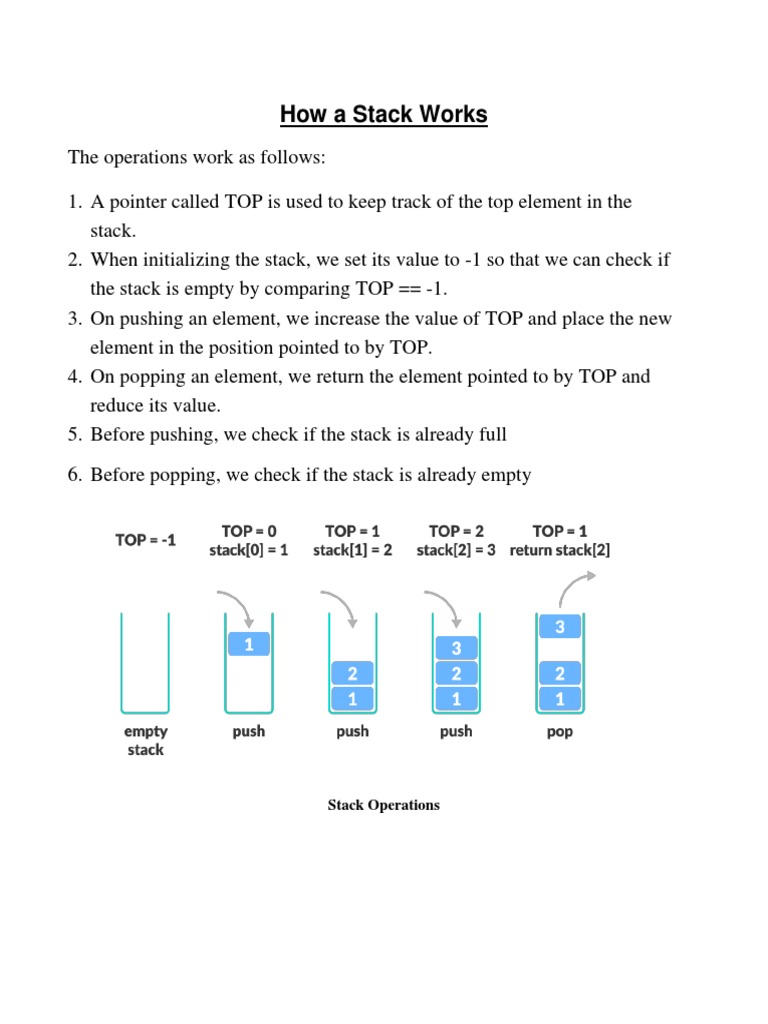 How a Stack Works

The operations work as follows:

1. A pointer called TOP is used to keep track of the top element in the stack.
2. When initializing the stack, we set its value to -1 so that we can check if the stack is empty by comparing TOP == -1.
3. On pushing an element, we increase the value of TOP and place the new element in the position pointed to by TOP.
4. On popping an element, we return the element pointed to by TOP and reduce its value.
5. Before pushing, we check if the stack is already full
6. Before popping, we check if the stack is already empty

TOP = -1

TOP = 0
stack[0] = 1

TOP = 1
stack[1] = 2

TOP = 2
stack[2] = 3

TOP = 1
return stack[2]

1

2
1

3
2
1

3
2
1

empty stack

push

push

push

pop

Stack Operations