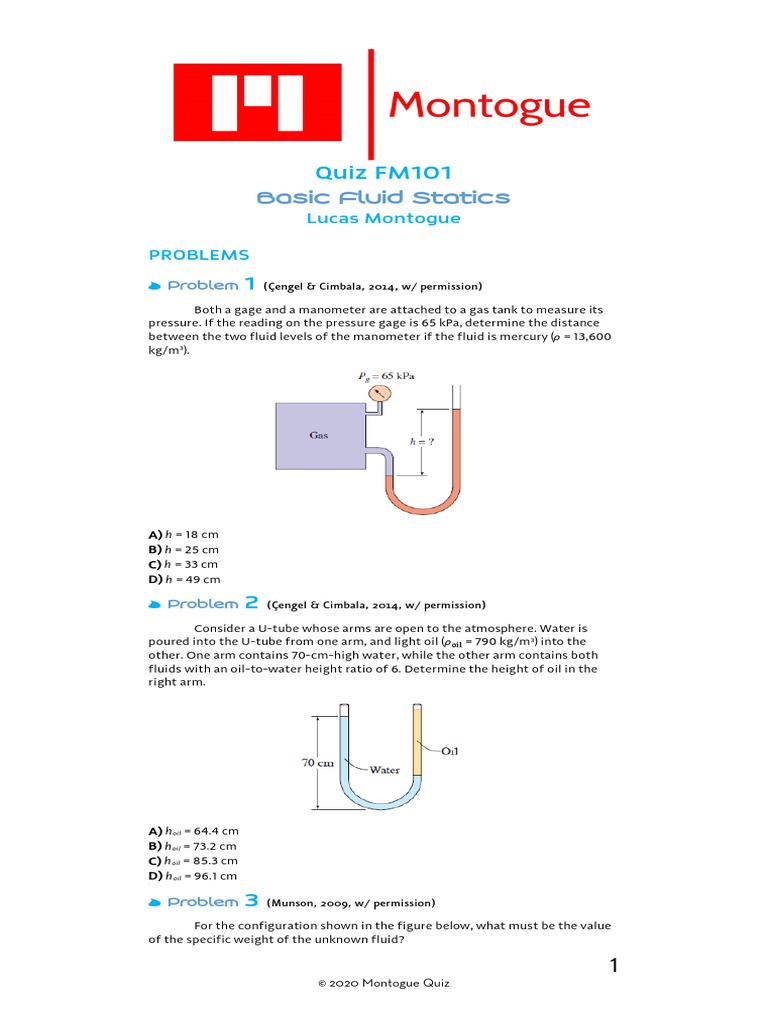 Montogue

Quiz FM101
Basic Fluid Statics
Lucas Montogue

PROBLEMS

Problem 1 (Çengel & Cimbala, 2014, w/ permission)

Both a gage and a manometer are attached to a gas tank to measure its pressure. If the reading on the pressure gage is 65 kPa, determine the distance between the two fluid levels of the manometer if the fluid is mercury ($\rho$ = 13,600 kg/m³).

$P_g = 65$ kPa
Gas
$h = ?$

A) $h$ = 18 cm
B) $h$ = 25 cm
C) $h$ = 33 cm
D) $h$ = 49 cm

Problem 2 (Çengel & Cimbala, 2014, w/ permission)

Consider a U-tube whose arms are open to the atmosphere. Water is poured into the U-tube from one arm, and light oil ($\rho_{oil}$ = 790 kg/m³) into the other. One arm contains 70-cm-high water, while the other arm contains both fluids with an oil-to-water height ratio of 6. Determine the height of oil in the right arm.

70 cm
Water
Oil

A) $h_{oil}$ = 64.4 cm
B) $h_{oil}$ = 73.2 cm
C) $h_{oil}$ = 85.3 cm
D) $h_{oil}$ = 96.1 cm

Problem 3 (Munson, 2009, w/ permission)

For the configuration shown in the figure below, what must be the value of the specific weight of the unknown fluid?

1

© 2020 Montogue Quiz