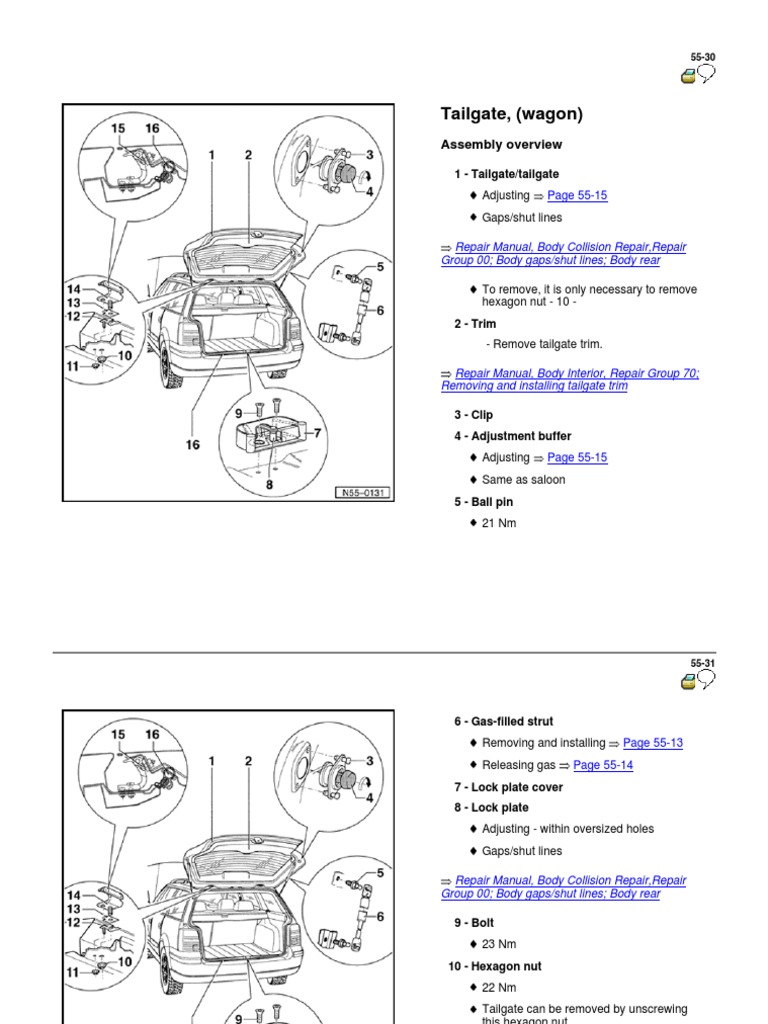 55-30

15 16 1 2 3 4 5 6 14 13 12 10 11 9 7 16 8 N55-0131

Tailgate, (wagon)

Assembly overview

1 - Tailgate/tailgate

♦ Adjusting ⇒ Page 55-15

♦ Gaps/shut lines

⇒ Repair Manual, Body Collision Repair,Repair Group 00; Body gaps/shut lines; Body rear

♦ To remove, it is only necessary to remove hexagon nut - 10 -

2 - Trim

- Remove tailgate trim.

⇒ Repair Manual, Body Interior, Repair Group 70; Removing and installing tailgate trim

3 - Clip

4 - Adjustment buffer

♦ Adjusting ⇒ Page 55-15

♦ Same as saloon

5 - Ball pin

♦ 21 Nm

55-31

15 16 1 2 3 4 5 6 14 13 12 10 11 9

6 - Gas-filled strut

♦ Removing and installing ⇒ Page 55-13

♦ Releasing gas ⇒ Page 55-14

7 - Lock plate cover

8 - Lock plate

♦ Adjusting - within oversized holes

♦ Gaps/shut lines

⇒ Repair Manual, Body Collision Repair,Repair Group 00; Body gaps/shut lines; Body rear

9 - Bolt

♦ 23 Nm

10 - Hexagon nut

♦ 22 Nm

♦ Tailgate can be removed by unscrewing this hexagon nut