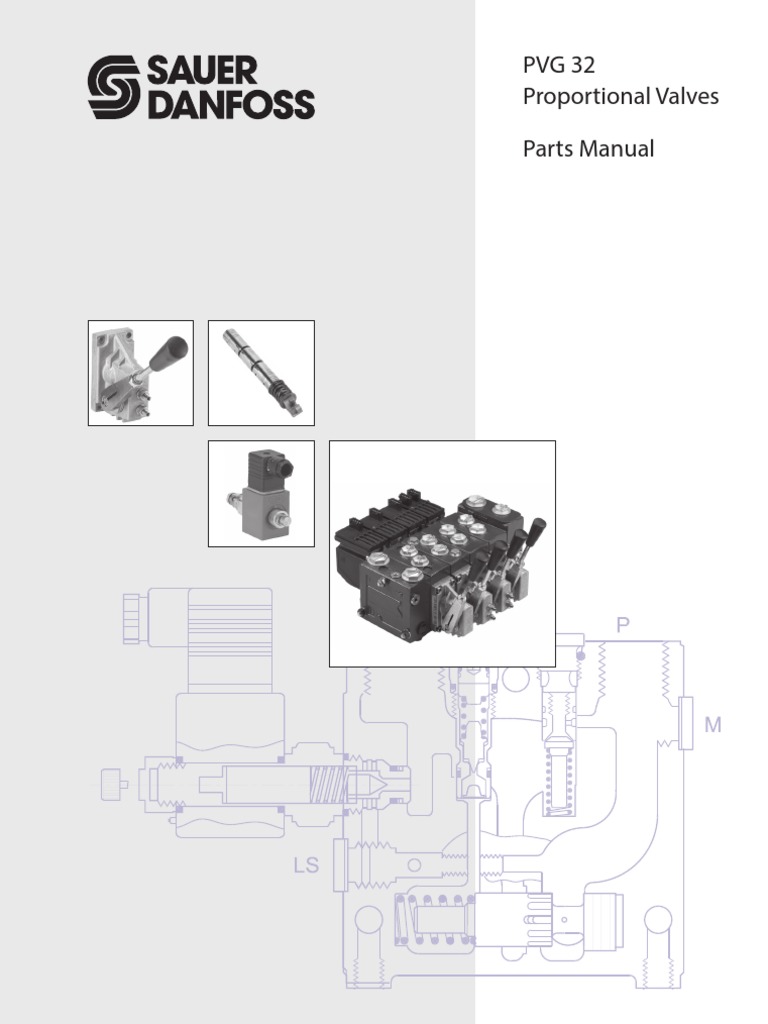 SAUER
DANFOSS

PVG 32
Proportional Valves

Parts Manual

P

M

LS