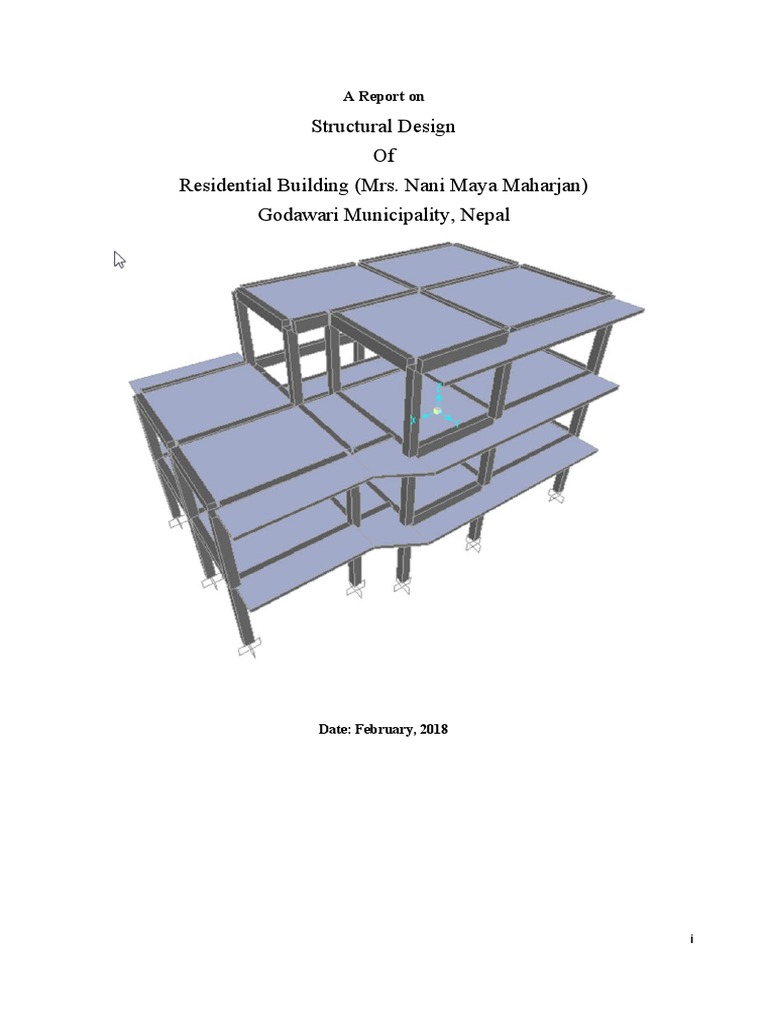 A Report on

Structural Design
Of
Residential Building (Mrs. Nani Maya Maharjan)
Godawari Municipality, Nepal

Date: February, 2018

i