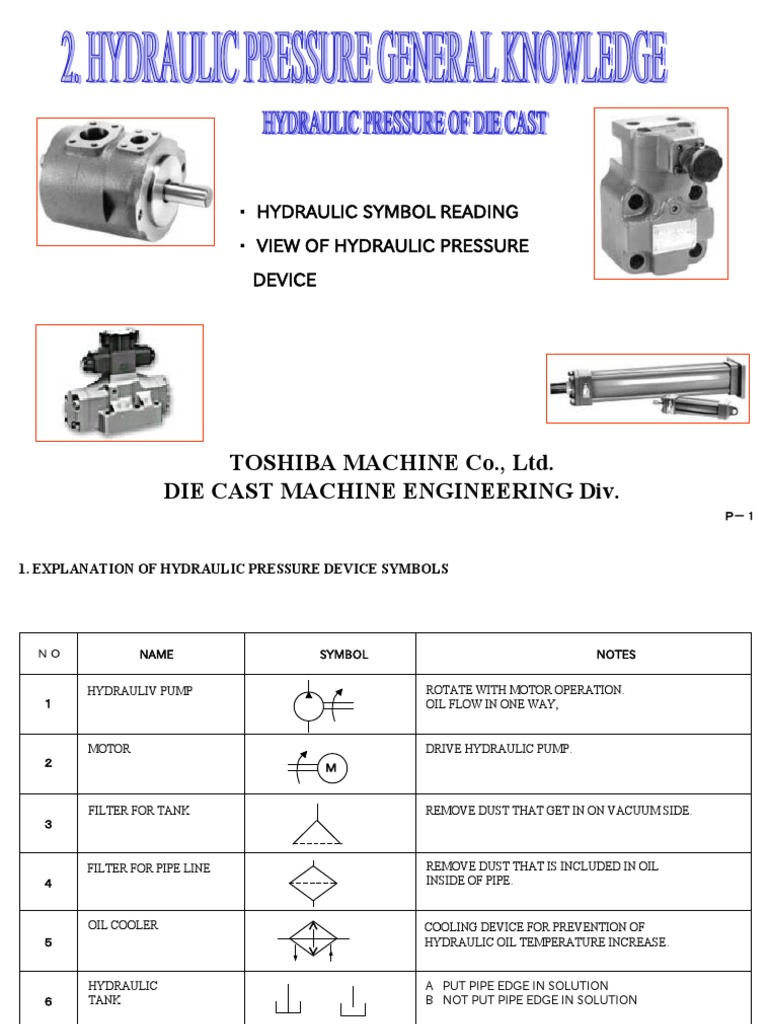 2. HYDRAULIC PRESSURE GENERAL KNOWLEDGE

HYDRAULIC PRESSURE OF DIE CAST

・ HYDRAULIC SYMBOL READING

・ VIEW OF HYDRAULIC PRESSURE DEVICE

TOSHIBA MACHINE Co., Ltd.
DIE CAST MACHINE ENGINEERING Div.

P－1

1. EXPLANATION OF HYDRAULIC PRESSURE DEVICE SYMBOLS

| N O | NAME | SYMBOL | NOTES |
|---|---|---|---|
| 1 | HYDRAULIV PUMP | | ROTATE WITH MOTOR OPERATION. OIL FLOW IN ONE WAY, |
| 2 | MOTOR | M | DRIVE HYDRAULIC PUMP. |
| 3 | FILTER FOR TANK | | REMOVE DUST THAT GET IN ON VACUUM SIDE. |
| 4 | FILTER FOR PIPE LINE | | REMOVE DUST THAT IS INCLUDED IN OIL INSIDE OF PIPE. |
| 5 | OIL COOLER | | COOLING DEVICE FOR PREVENTION OF HYDRAULIC OIL TEMPERATURE INCREASE. |
| 6 | HYDRAULIC TANK | | A PUT PIPE EDGE IN SOLUTION B NOT PUT PIPE EDGE IN SOLUTION |