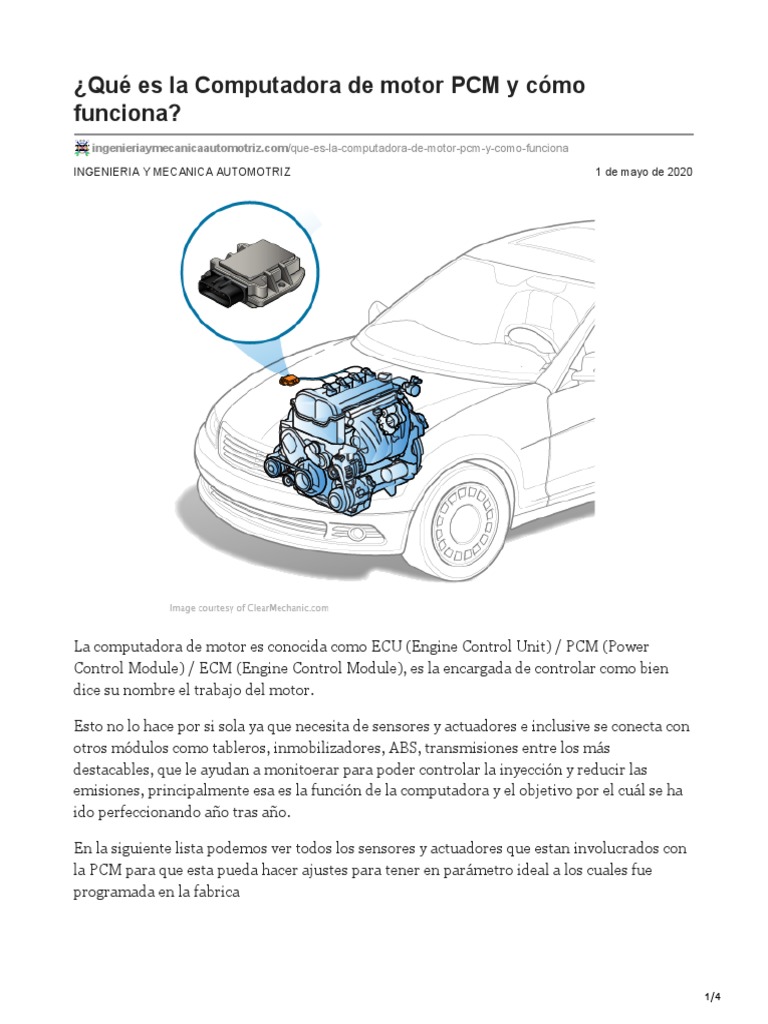 ¿Qué es la Computadora de motor PCM y cómo funciona?

ingenieriaymecanicaautomotriz.com/que-es-la-computadora-de-motor-pcm-y-como-funciona

INGENIERIA Y MECANICA AUTOMOTRIZ

1 de mayo de 2020

Image courtesy of ClearMechanic.com

La computadora de motor es conocida como ECU (Engine Control Unit) / PCM (Power Control Module) / ECM (Engine Control Module), es la encargada de controlar como bien dice su nombre el trabajo del motor.

Esto no lo hace por si sola ya que necesita de sensores y actuadores e inclusive se conecta con otros módulos como tableros, inmobilizadores, ABS, transmisiones entre los más destacables, que le ayudan a monitoerar para poder controlar la inyección y reducir las emisiones, principalmente esa es la función de la computadora y el objetivo por el cuál se ha ido perfeccionando año tras año.

En la siguiente lista podemos ver todos los sensores y actuadores que estan involucrados con la PCM para que esta pueda hacer ajustes para tener en parámetro ideal a los cuales fue programada en la fabrica

1/4