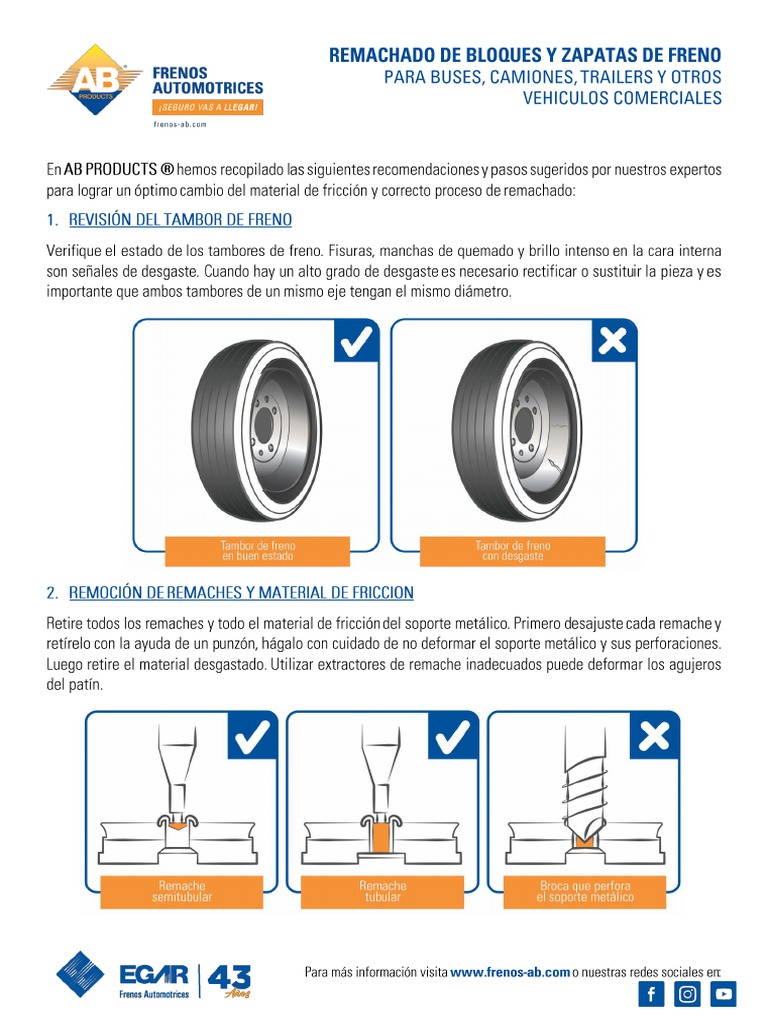 AB PRODUCTS
FRENOS AUTOMOTRICES
¡SEGURO VAS A LLEGAR!
frenos-ab.com

REMACHADO DE BLOQUES Y ZAPATAS DE FRENO
PARA BUSES, CAMIONES, TRAILERS Y OTROS VEHICULOS COMERCIALES

En AB PRODUCTS ® hemos recopilado las siguientes recomendaciones y pasos sugeridos por nuestros expertos para lograr un óptimo cambio del material de fricción y correcto proceso de remachado:

1. REVISIÓN DEL TAMBOR DE FRENO

Verifique el estado de los tambores de freno. Fisuras, manchas de quemado y brillo intenso en la cara interna son señales de desgaste. Cuando hay un alto grado de desgaste es necesario rectificar o sustituir la pieza y es importante que ambos tambores de un mismo eje tengan el mismo diámetro.

Tambor de freno en buen estado

Tambor de freno con desgaste

2. REMOCIÓN DE REMACHES Y MATERIAL DE FRICCION

Retire todos los remaches y todo el material de fricción del soporte metálico. Primero desajuste cada remache y retírelo con la ayuda de un punzón, hágalo con cuidado de no deformar el soporte metálico y sus perforaciones. Luego retire el material desgastado. Utilizar extractores de remache inadecuados puede deformar los agujeros del patín.

Remache semitubular

Remache tubular

Broca que perfora el soporte metálico

EGAR Frenos Automotrices 43 Años

Para más información visita www.frenos-ab.com o nuestras redes sociales en: