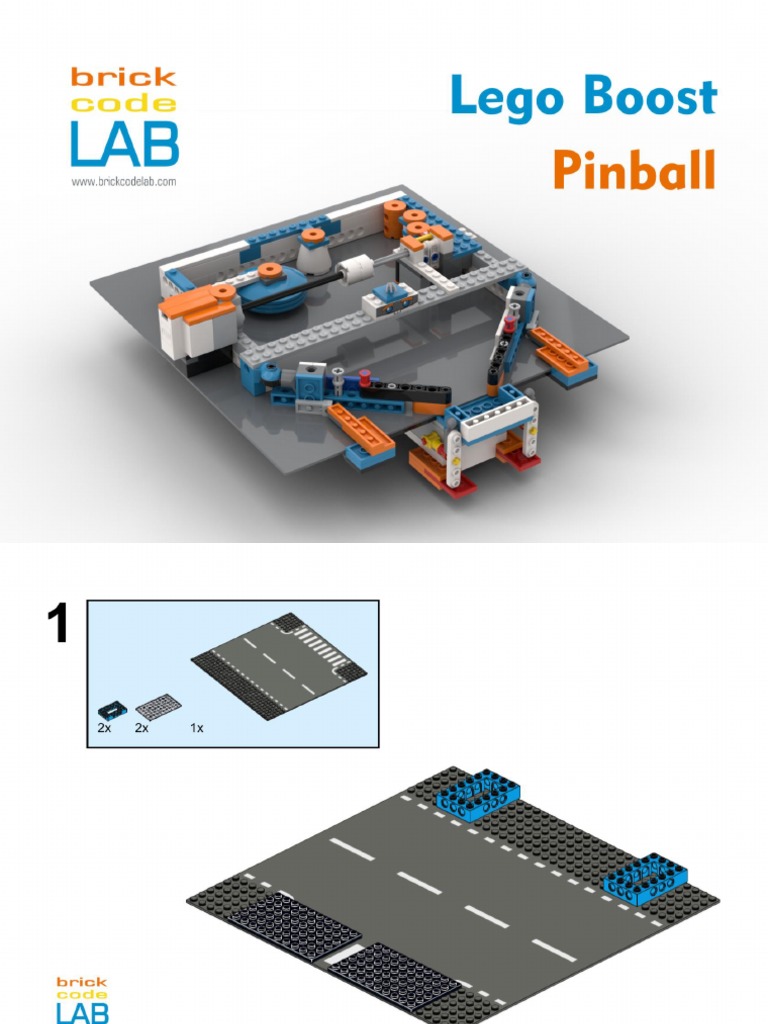 brick
code
LAB
www.brickcodelab.com

Lego Boost
Pinball

1

2x 2x 1x

brick
code
LAB