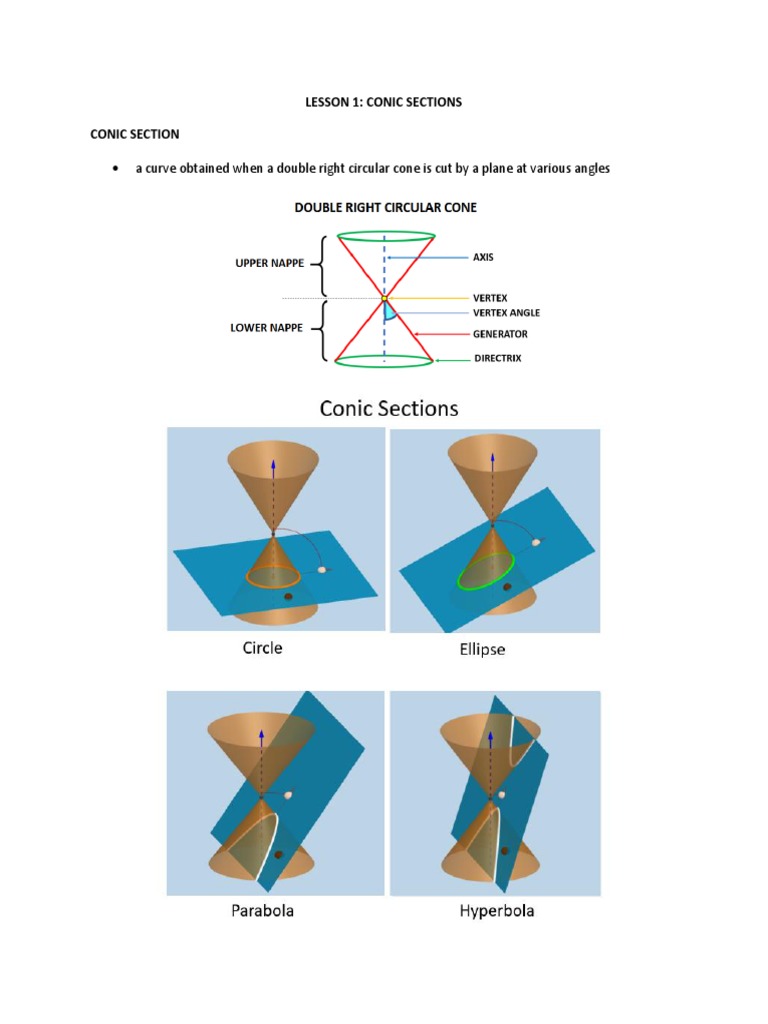 LESSON 1: CONIC SECTIONS

CONIC SECTION

• a curve obtained when a double right circular cone is cut by a plane at various angles

DOUBLE RIGHT CIRCULAR CONE

UPPER NAPPE

LOWER NAPPE

AXIS

VERTEX

VERTEX ANGLE

GENERATOR

DIRECTRIX

Conic Sections

Circle

Ellipse

Parabola

Hyperbola