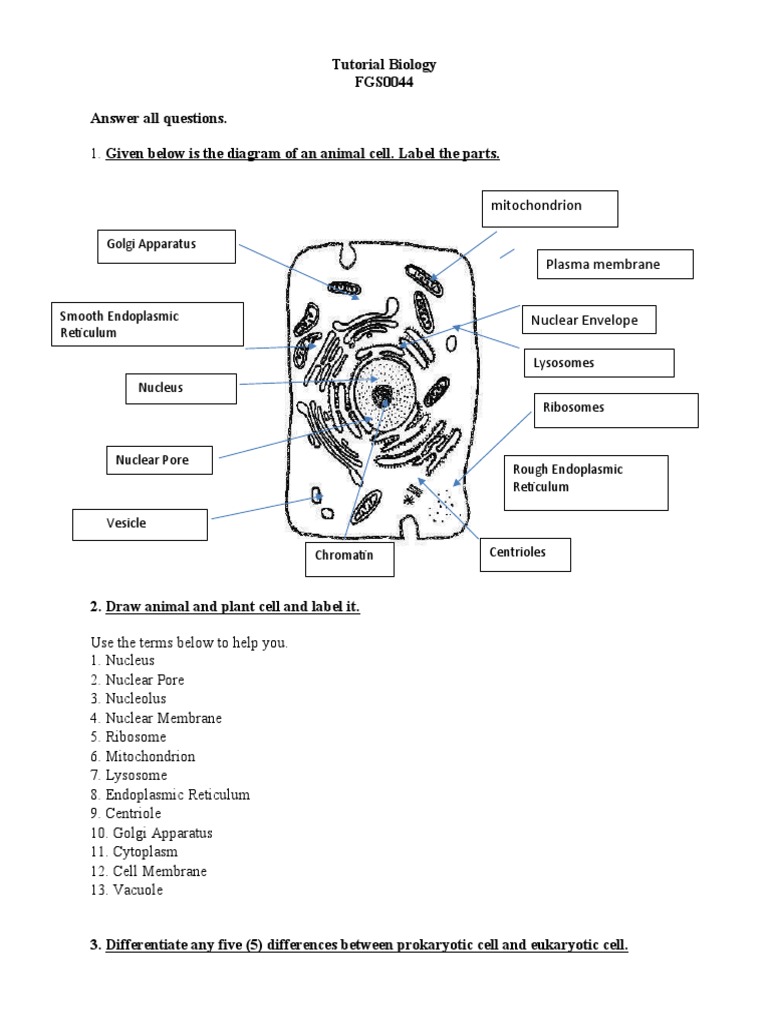 Tutorial Biology
FGS0044

Answer all questions.

1. Given below is the diagram of an animal cell. Label the parts.

mitochondrion

Golgi Apparatus

Plasma membrane

Smooth Endoplasmic Reticulum

Nuclear Envelope

Lysosomes

Nucleus

Ribosomes

Nuclear Pore

Rough Endoplasmic Reticulum

Vesicle

Chromatin

Centrioles

2. Draw animal and plant cell and label it.

Use the terms below to help you.
1. Nucleus
2. Nuclear Pore
3. Nucleolus
4. Nuclear Membrane
5. Ribosome
6. Mitochondrion
7. Lysosome
8. Endoplasmic Reticulum
9. Centriole
10. Golgi Apparatus
11. Cytoplasm
12. Cell Membrane
13. Vacuole

3. Differentiate any five (5) differences between prokaryotic cell and eukaryotic cell.