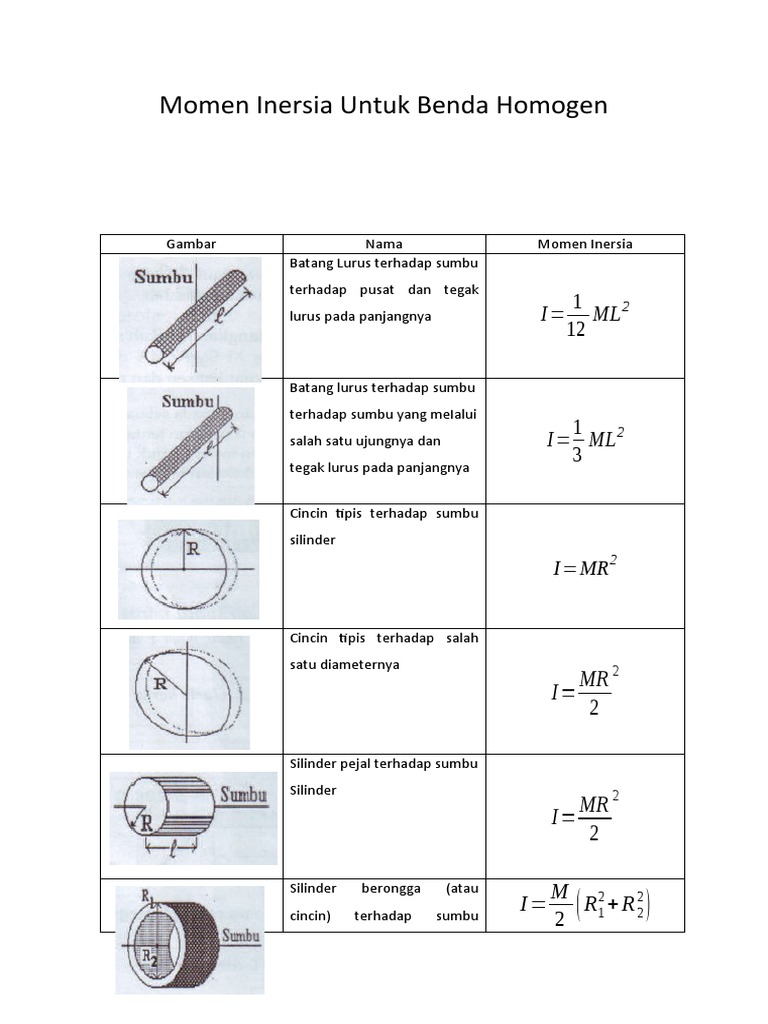 Momen Inersia Untuk Benda Homogen

| Gambar | Nama | Momen Inersia |
|---|---|---|
| Sumbu $\ell$ | Batang Lurus terhadap sumbu terhadap pusat dan tegak lurus pada panjangnya | $I=\frac{1}{12}ML^2$ |
| Sumbu $\ell$ | Batang lurus terhadap sumbu terhadap sumbu yang melalui salah satu ujungnya dan tegak lurus pada panjangnya | $I=\frac{1}{3}ML^2$ |
| R | Cincin tipis terhadap sumbu silinder | $I=MR^2$ |
| R | Cincin tipis terhadap salah satu diameternya | $I=\frac{MR^2}{2}$ |
| Sumbu R $\ell$ | Silinder pejal terhadap sumbu Silinder | $I=\frac{MR^2}{2}$ |
| $R_1$ $R_2$ Sumbu | Silinder berongga (atau cincin) terhadap sumbu | $I=\frac{M}{2}\left(R_1^2+R_2^2\right)$ |