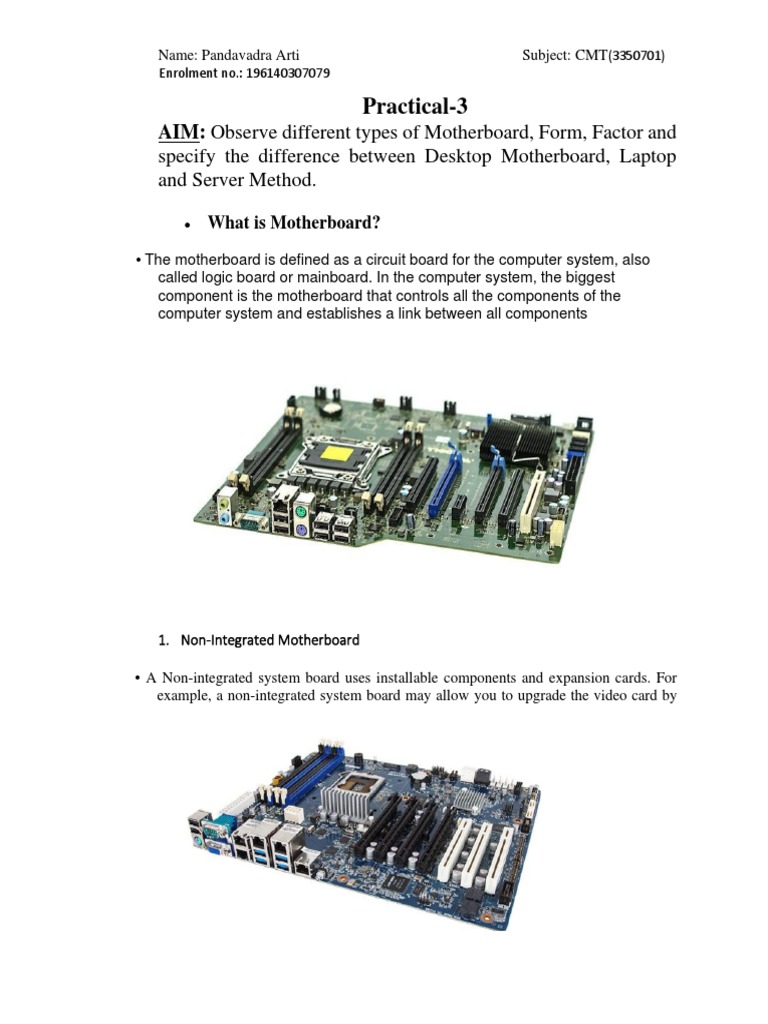 Name: Pandavadra Arti Subject: CMT(3350701)
Enrolment no.: 196140307079

Practical-3

AIM: Observe different types of Motherboard, Form, Factor and specify the difference between Desktop Motherboard, Laptop and Server Method.

• What is Motherboard?

• The motherboard is defined as a circuit board for the computer system, also called logic board or mainboard. In the computer system, the biggest component is the motherboard that controls all the components of the computer system and establishes a link between all components

1. Non-Integrated Motherboard

• A Non-integrated system board uses installable components and expansion cards. For example, a non-integrated system board may allow you to upgrade the video card by